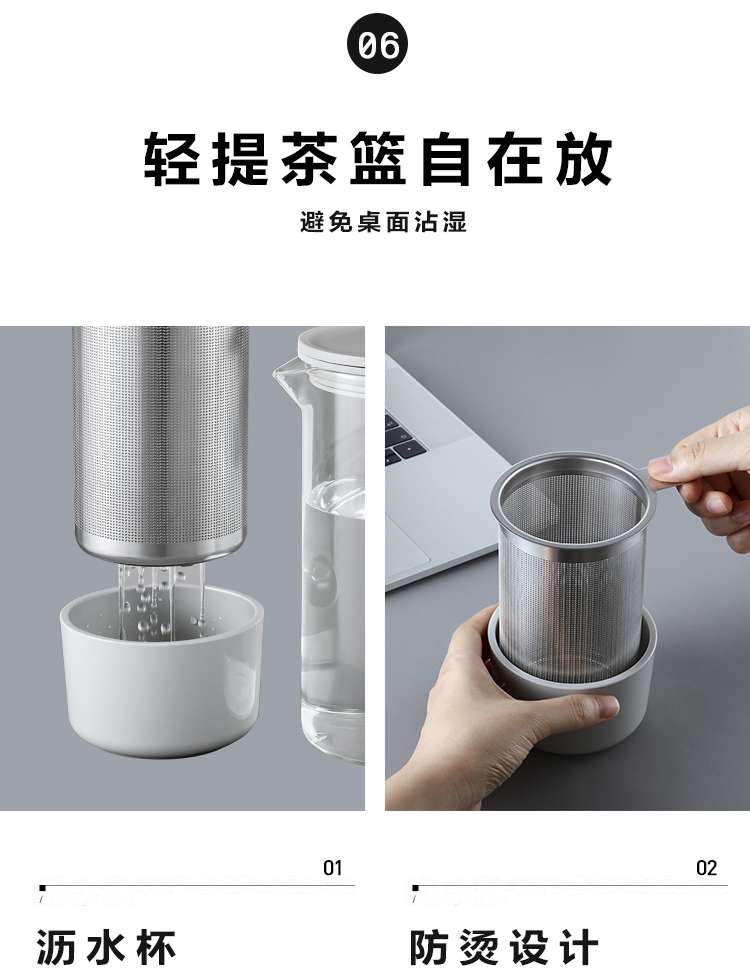 06

轻提茶篮自在放

避免桌面沾湿

01

沥水杯

02

防烫设计