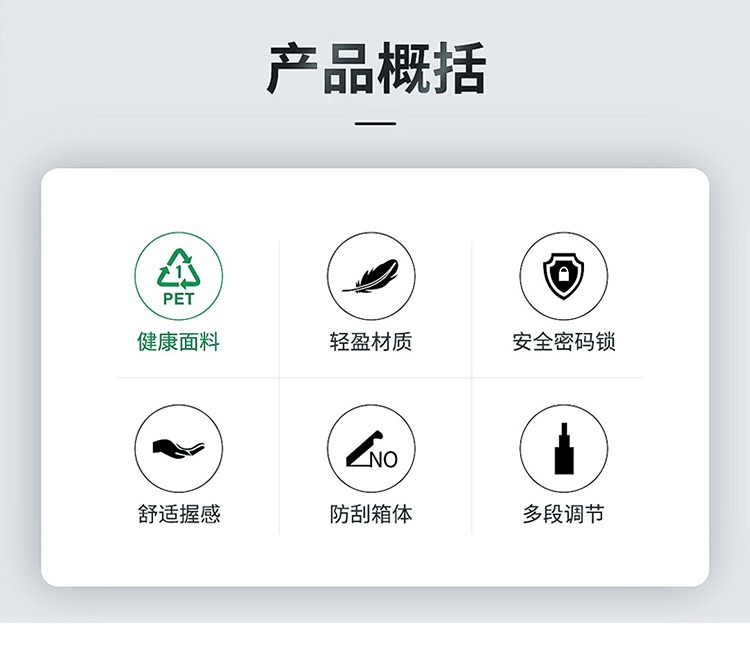 产品概括

1
PET
健康面料

轻盈材质

安全密码锁

舒适握感

NO
防刮箱体

多段调节