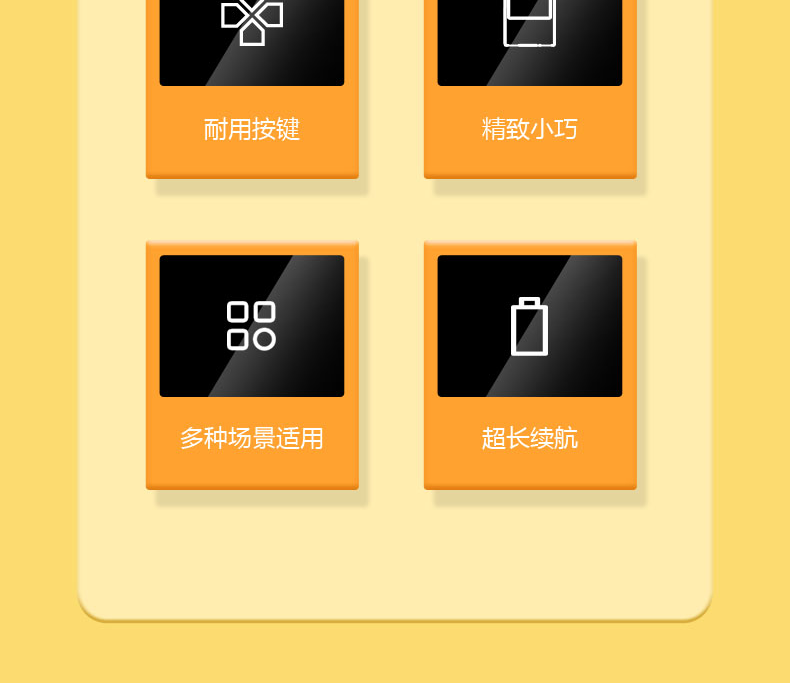 耐用按键

精致小巧

多种场景适用

超长续航