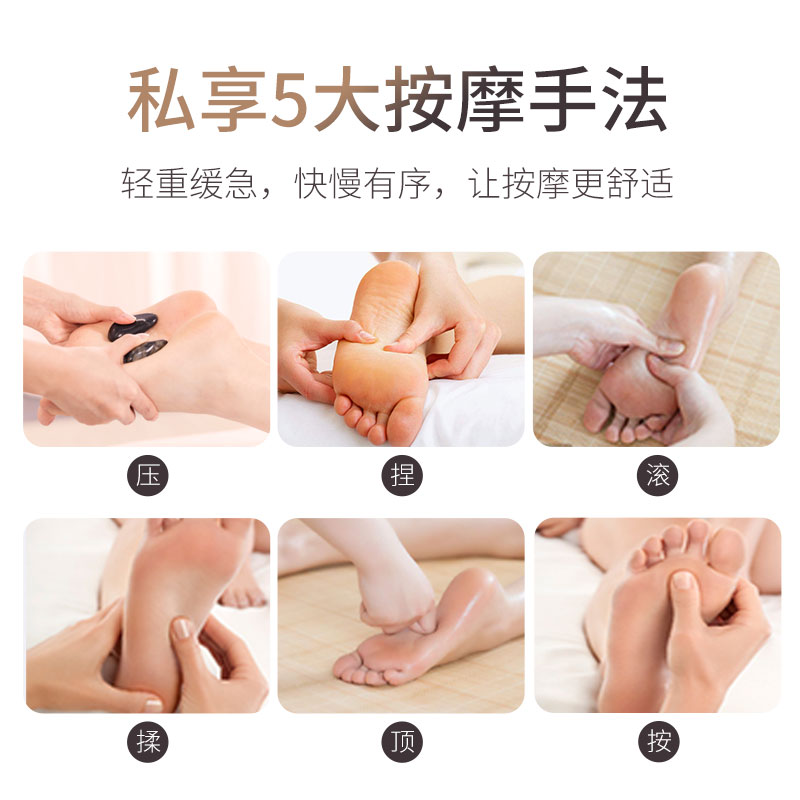 私享5大按摩手法

轻重缓急，快慢有序，让按摩更舒适

压

捏

滚

揉

顶

按