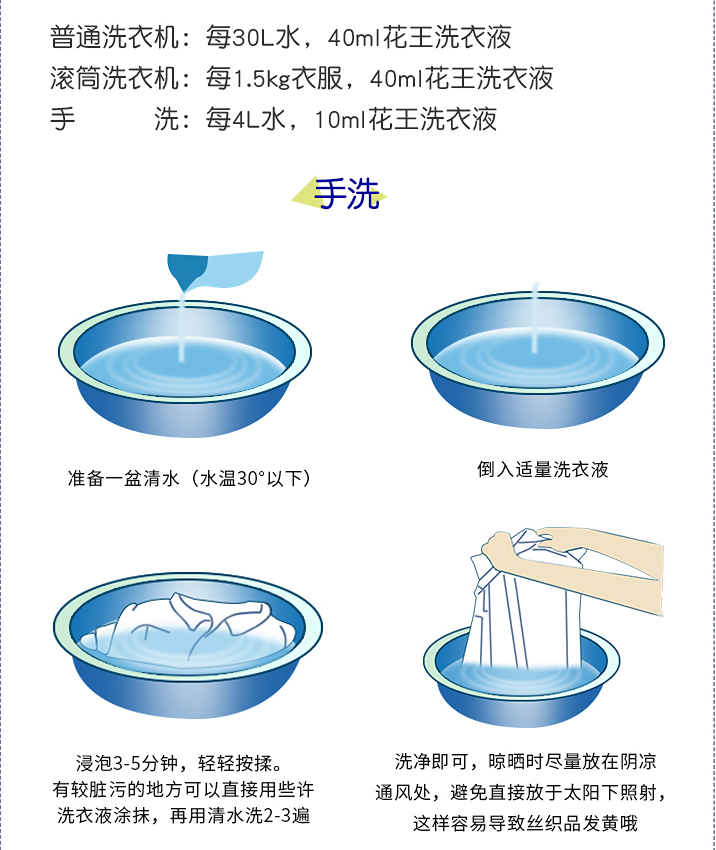 普通洗衣机：每30L水，40ml花王洗衣液
滚筒洗衣机：每1.5kg衣服，40ml花王洗衣液
手　　　洗：每4L水，10ml花王洗衣液

手洗

准备一盆清水（水温30°以下）

倒入适量洗衣液

浸泡3-5分钟，轻轻按揉。有较脏污的地方可以直接用些许洗衣液涂抹，再用清水洗2-3遍

洗净即可，晾晒时尽量放在阴凉通风处，避免直接放于太阳下照射，这样容易导致丝织品发黄哦