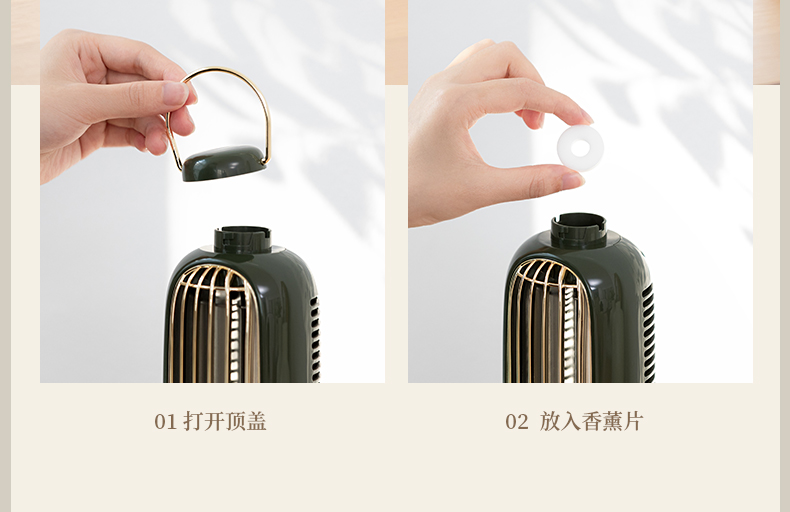 01 打开顶盖

02 放入香薰片