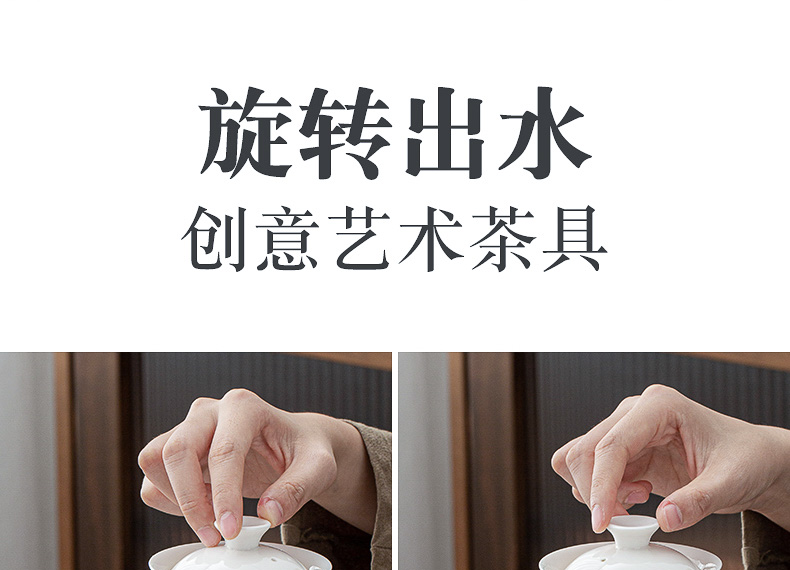 旋转出水

创意艺术茶具