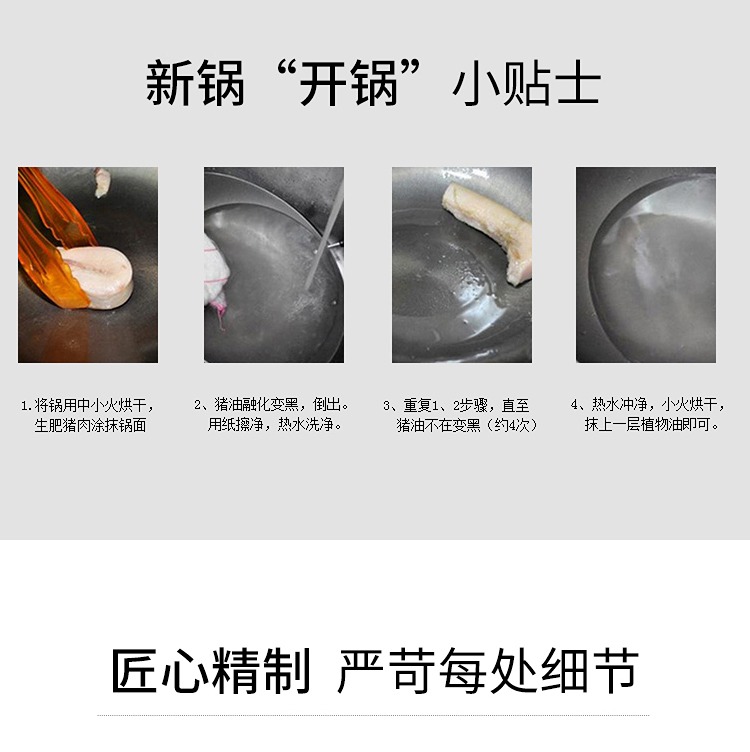 新锅“开锅”小贴士

1.将锅用中小火烘干，生肥猪肉涂抹锅面

2、猪油融化变黑，倒出。用纸擦净，热水洗净。

3、重复1、2步骤，直至猪油不在变黑（约4次）

4、热水冲净，小火烘干，抹上一层植物油即可。

匠心精制 严苛每处细节