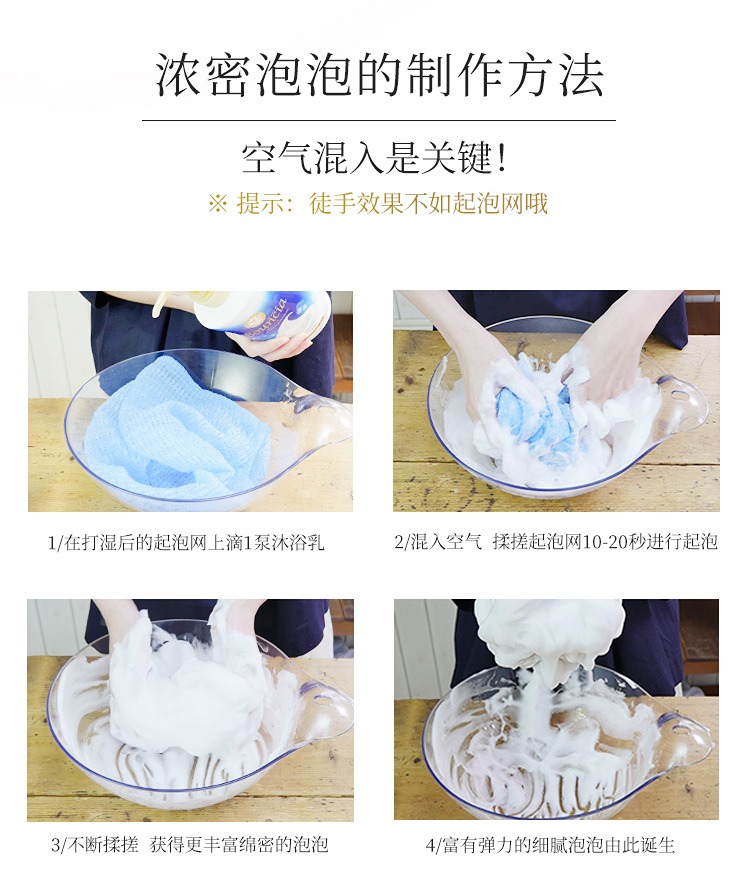 浓密泡泡的制作方法

空气混入是关键!

※ 提示:徒手效果不如起泡网哦

1/在打湿后的起泡网上滴1泵沐浴乳

2/混入空气 揉搓起泡网10-20秒进行起泡

3/不断揉搓 获得更丰富绵密的泡泡

4/富有弹力的细腻泡泡由此诞生