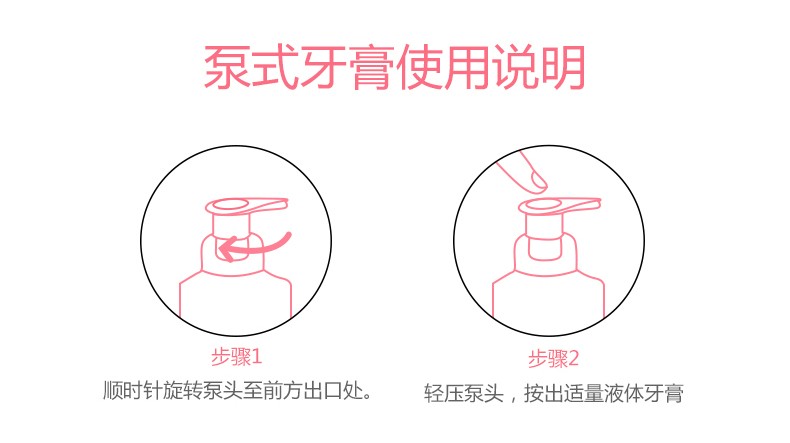 泵式牙膏使用说明

步骤1
顺时针旋转泵头至前方出口处。

步骤2
轻压泵头，按出适量液体牙膏