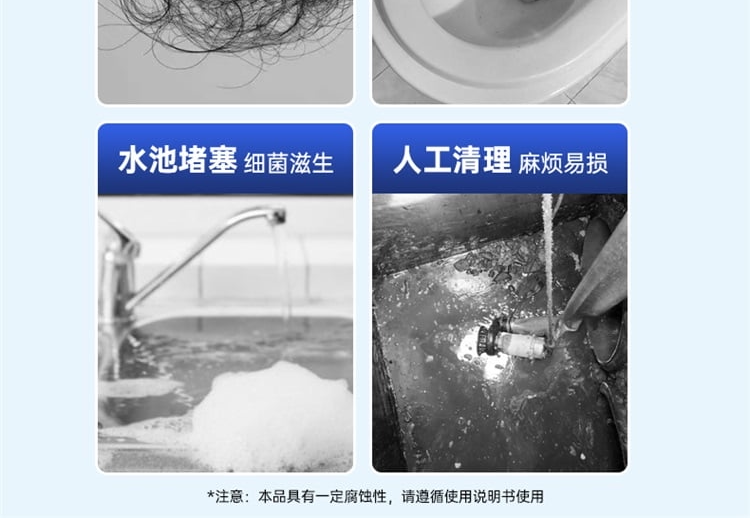 水池堵塞 细菌滋生

人工清理 麻烦易损

*注意：本品具有一定腐蚀性，请遵循使用说明书使用