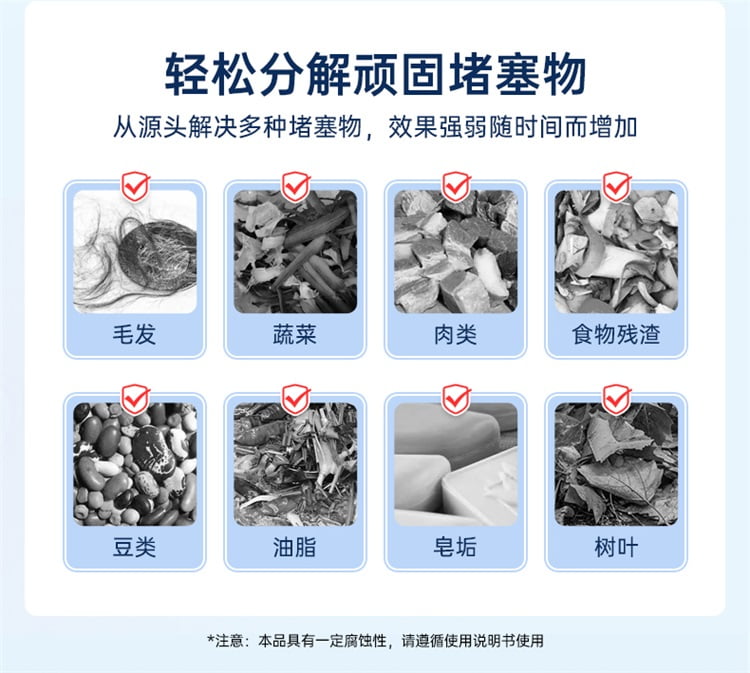 轻松分解顽固堵塞物

从源头解决多种堵塞物，效果强弱随时间而增加

毛发

蔬菜

肉类

食物残渣

豆类

油脂

皂垢

树叶

*注意：本品具有一定腐蚀性，请遵循使用说明书使用