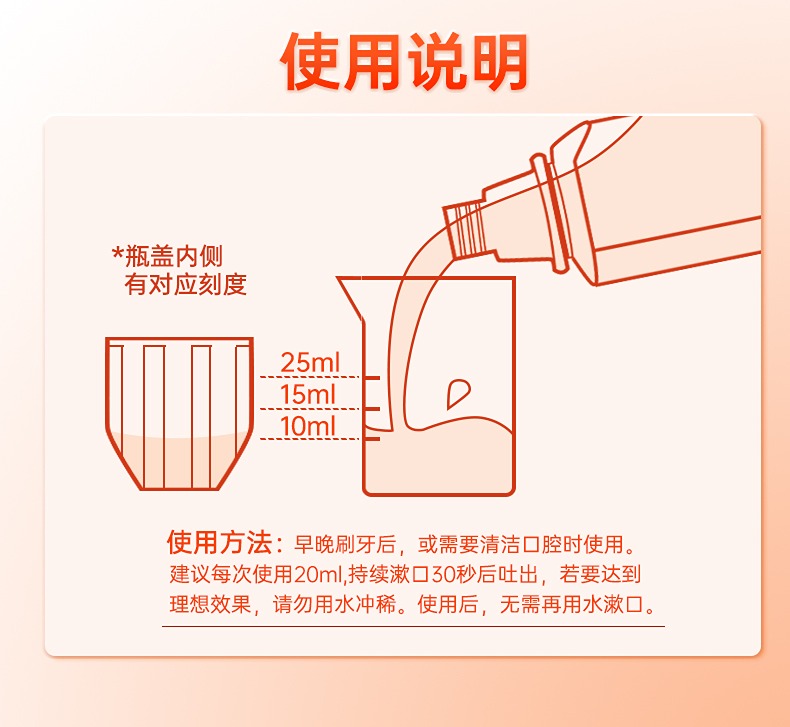 使用说明

*瓶盖内侧
有对应刻度

25ml
15ml
10ml

使用方法：早晚刷牙后，或需要清洁口腔时使用。建议每次使用20ml,持续漱口30秒后吐出，若要达到理想效果，请勿用水冲稀。使用后，无需再用水漱口。