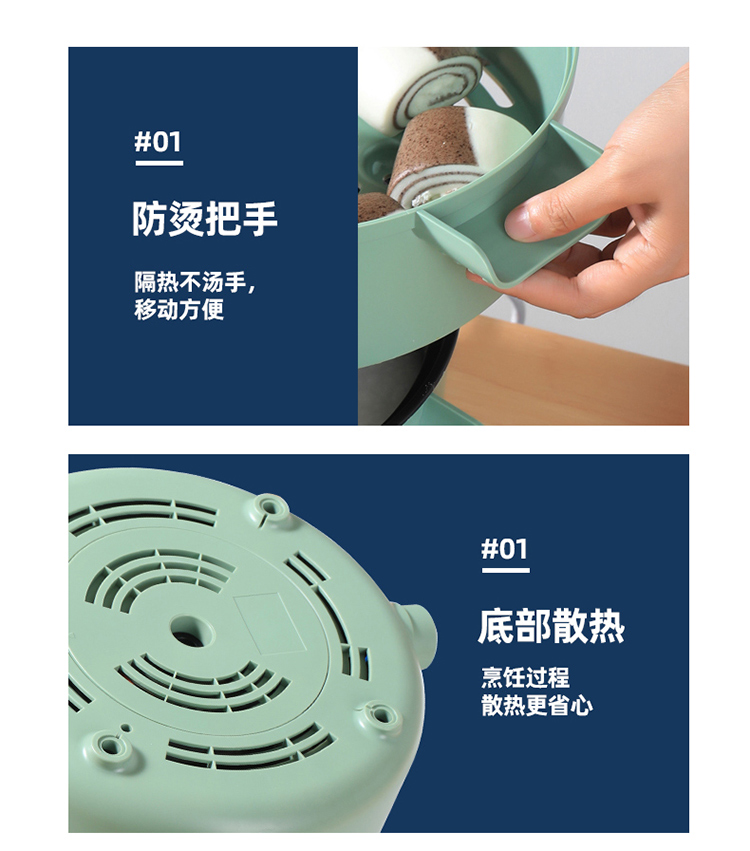 #01

防烫把手

隔热不汤手，
移动方便

#01

底部散热

烹饪过程
散热更省心