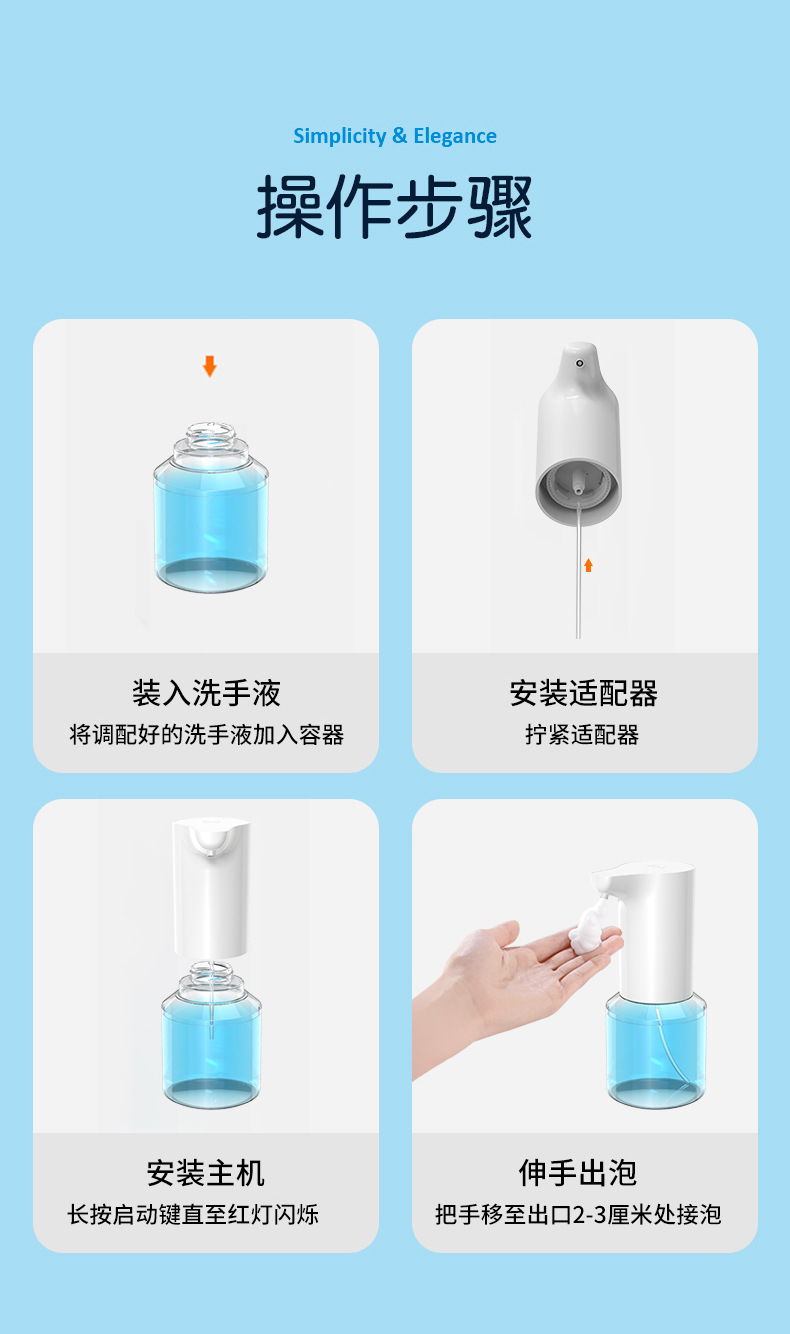 Simplicity & Elegance

操作步骤

装入洗手液

将调配好的洗手液加入容器

安装适配器

拧紧适配器

安装主机

长按启动键直至红灯闪烁

伸手出泡

把手移至出口2-3厘米处接泡