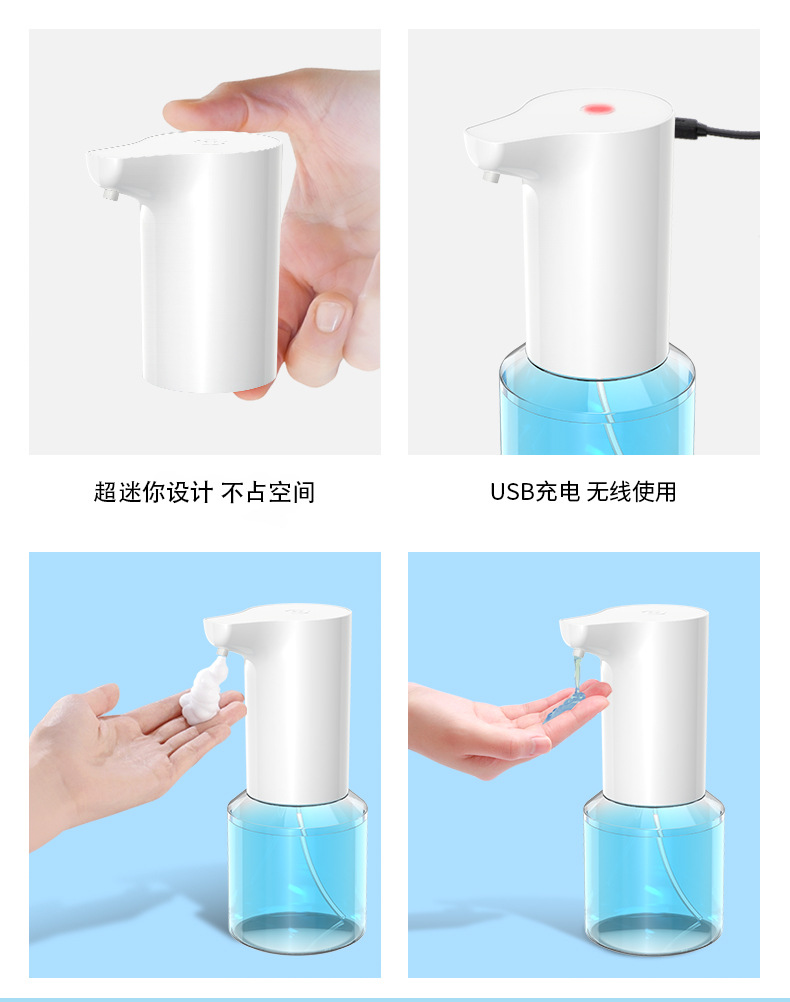 超迷你设计 不占空间

USB充电 无线使用