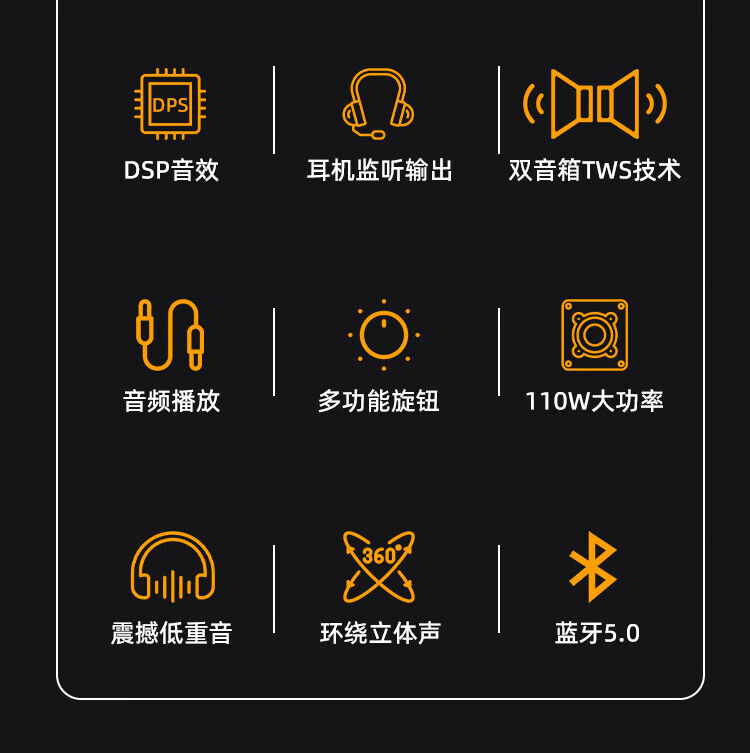 DPS

DSP音效

耳机监听输出

双音箱TWS技术

音频播放

多功能旋钮

110W大功率

震撼低重音

360°

环绕立体声

蓝牙5.0