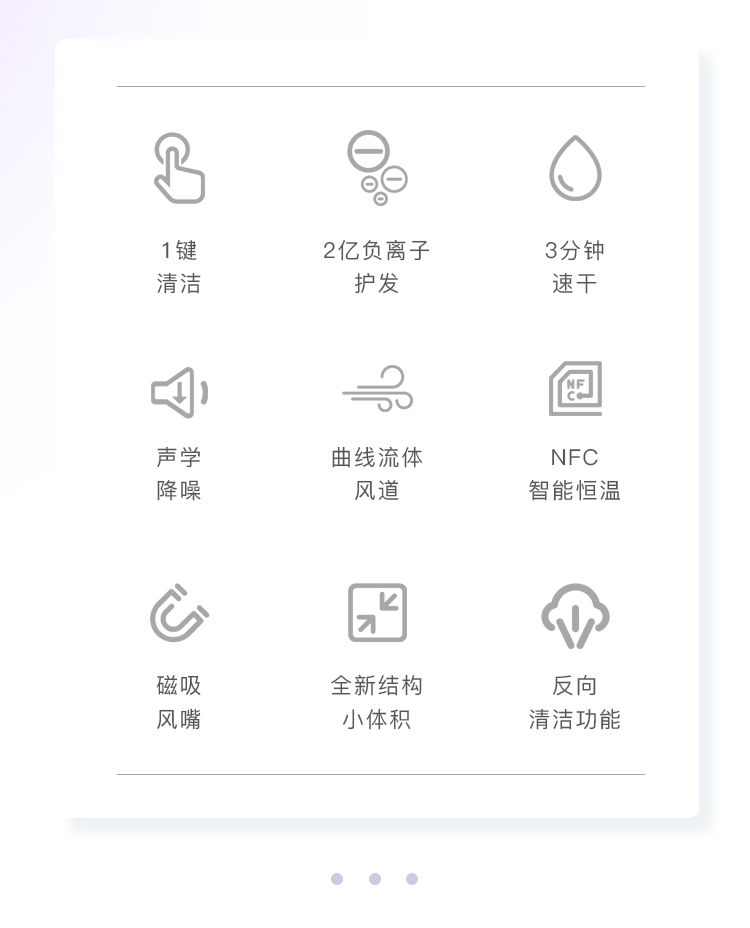 1键
清洁

2亿负离子
护发

3分钟
速干

声学
降噪

曲线流体
风道

NFC
智能恒温

磁吸
风嘴

全新结构
小体积

反向
清洁功能