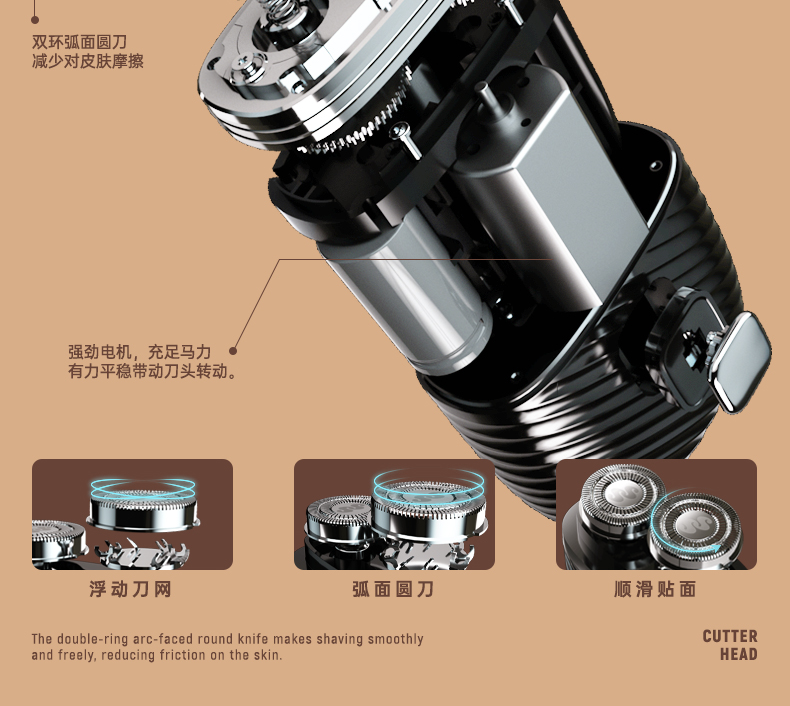 双环弧面圆刀
减少对皮肤摩擦

强劲电机，充足马力
有力平稳带动刀头转动。

浮动刀网

弧面圆刀

顺滑贴面

The double-ring arc-faced round knife makes shaving smoothly and freely, reducing friction on the skin.

CUTTER HEAD