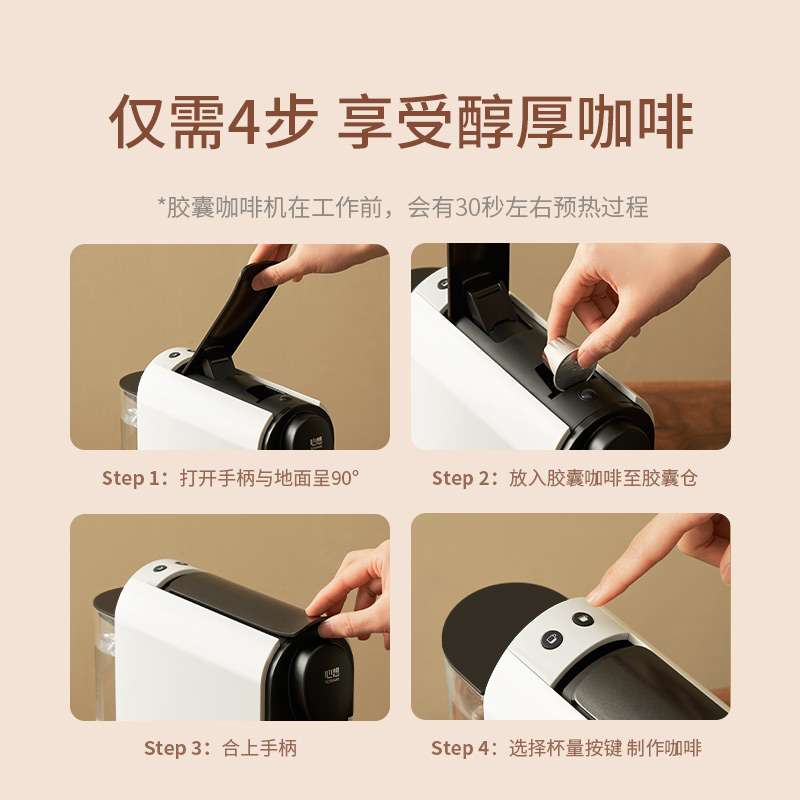 仅需4步 享受醇厚咖啡

*胶囊咖啡机在工作前，会有30秒左右预热过程

Step 1：打开手柄与地面呈90°

Step 2：放入胶囊咖啡至胶囊仓

Step 3：合上手柄

Step 4：选择杯量按键 制作咖啡