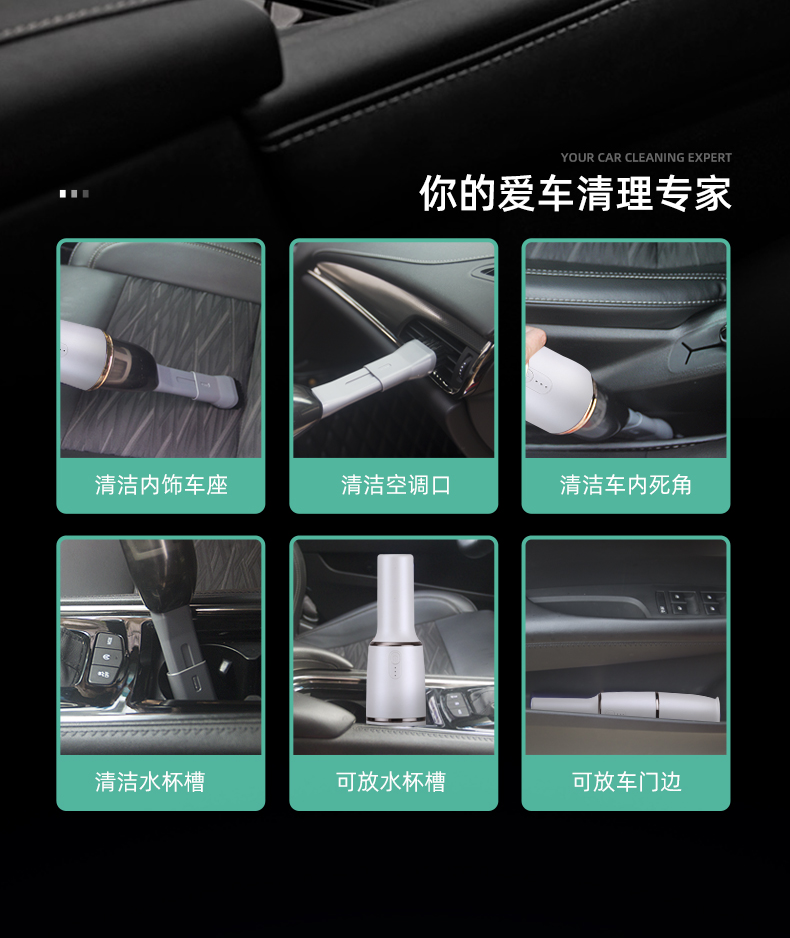 YOUR CAR CLEANING EXPERT

你的爱车清理专家

清洁内饰车座

清洁空调口

清洁车内死角

清洁水杯槽

可放水杯槽

可放车门边