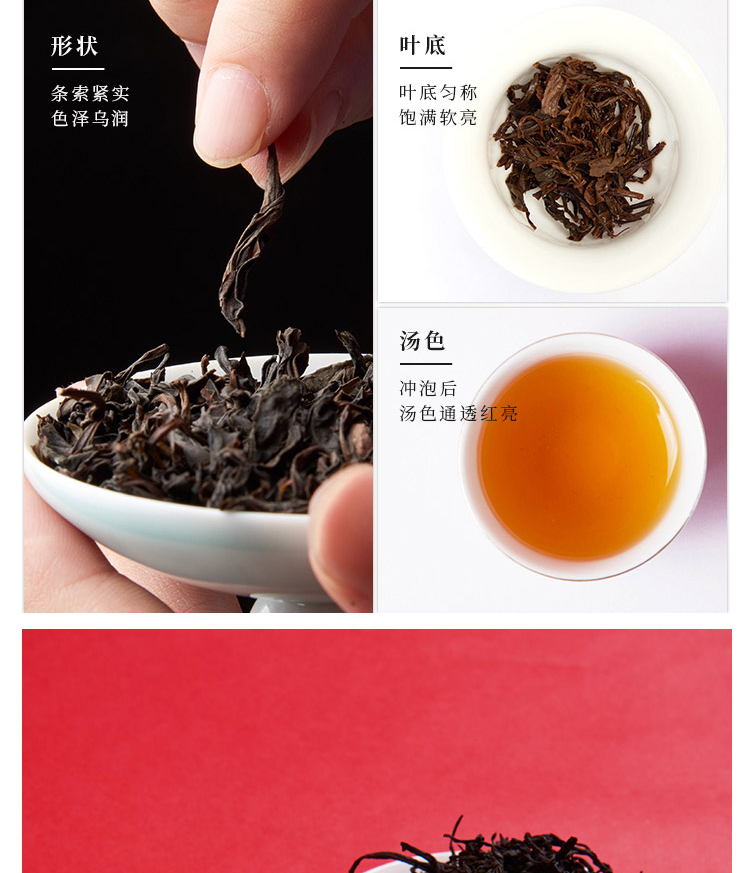 形状

条索紧实
色泽乌润

叶底

叶底匀称
饱满软亮

汤色

冲泡后
汤色通透红亮