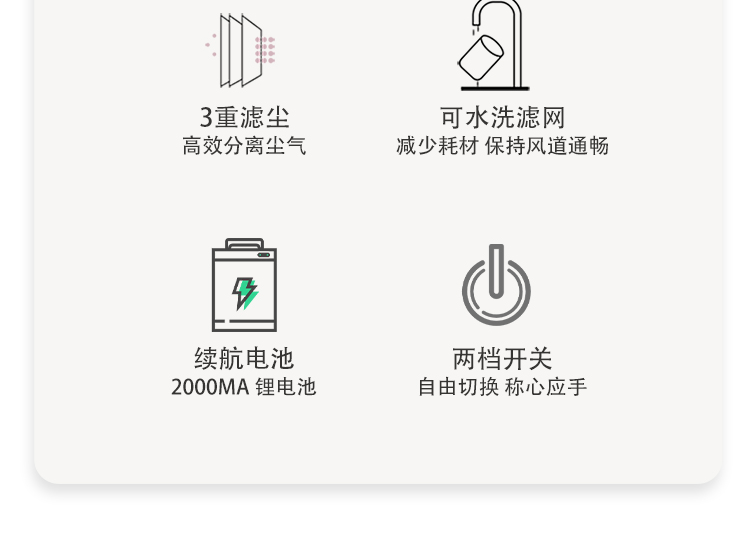 3重滤尘
高效分离尘气

可水洗滤网
减少耗材 保持风道通畅

续航电池
2000MA 锂电池

两档开关
自由切换 称心应手