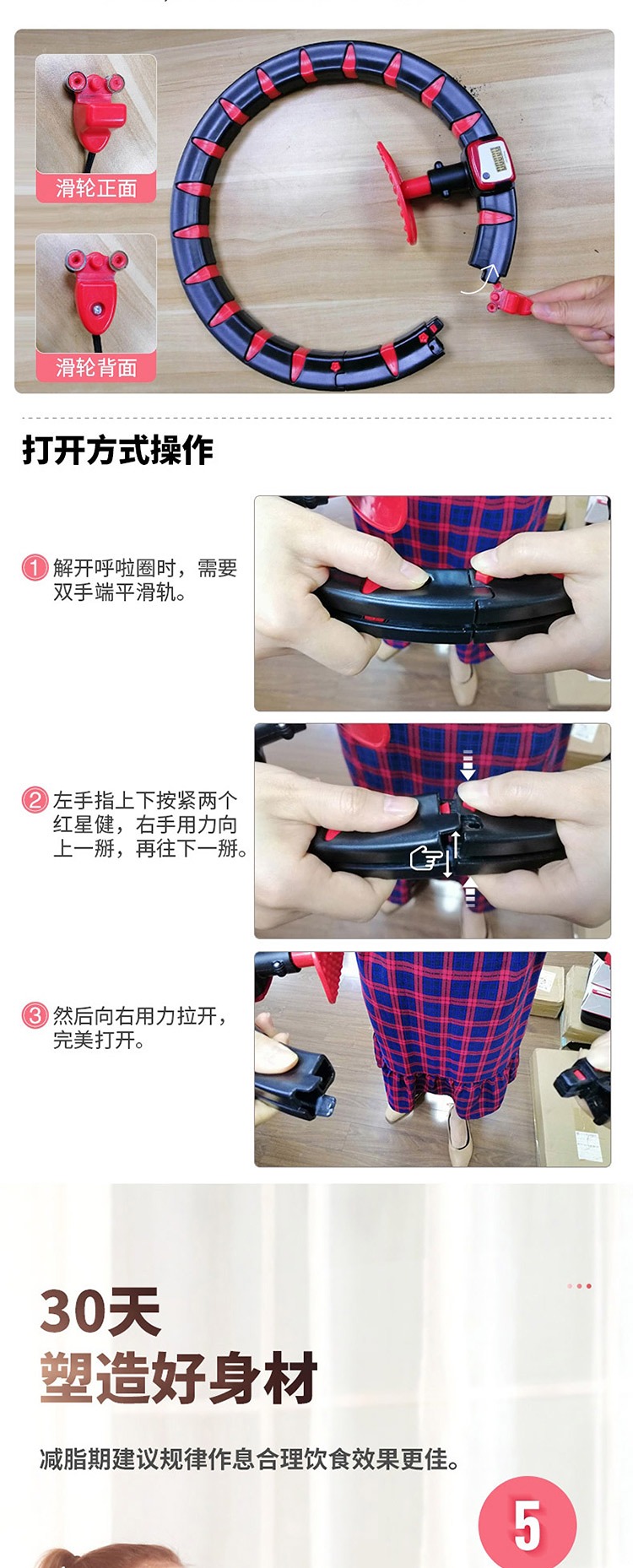 滑轮正面

滑轮背面

打开方式操作

1 解开呼啦圈时，需要双手端平滑轨。

2 左手指上下按紧两个红星健，右手用力向上一掰，再往下一掰。

3 然后向右用力拉开，完美打开。

30天
塑造好身材

减脂期建议规律作息合理饮食效果更佳。

5