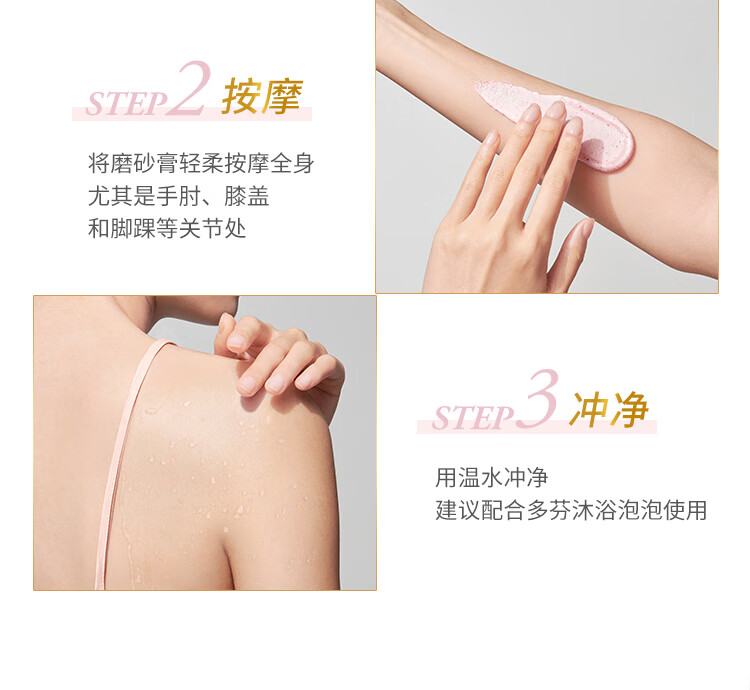 STEP2 按摩

将磨砂膏轻柔按摩全身
尤其是手肘、膝盖
和脚踝等关节处

STEP3 冲净

用温水冲净
建议配合多芬沐浴泡泡使用