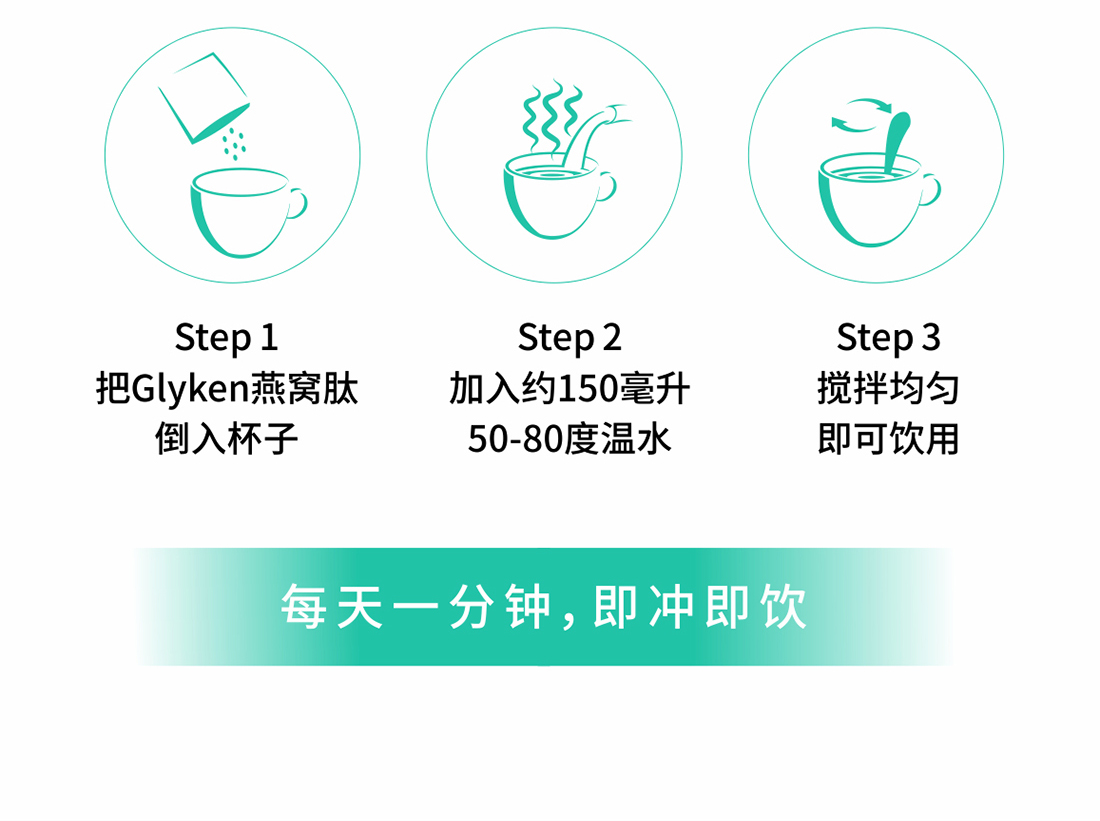 Step 1
把Glyken燕窝肽
倒入杯子

Step 2
加入约150毫升
50-80度温水

Step 3
搅拌均匀
即可饮用

每天一分钟，即冲即饮