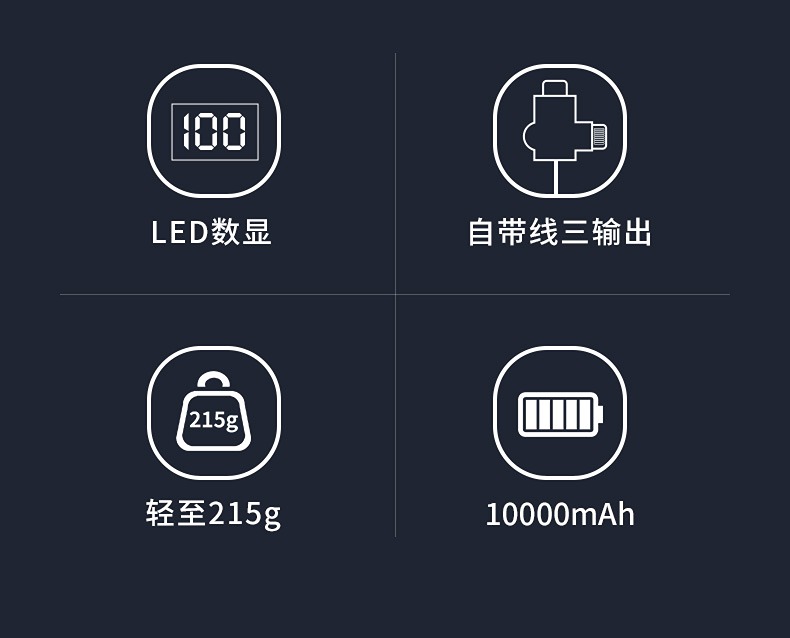 100

LED数显

自带线三输出

215g

轻至215g

10000mAh