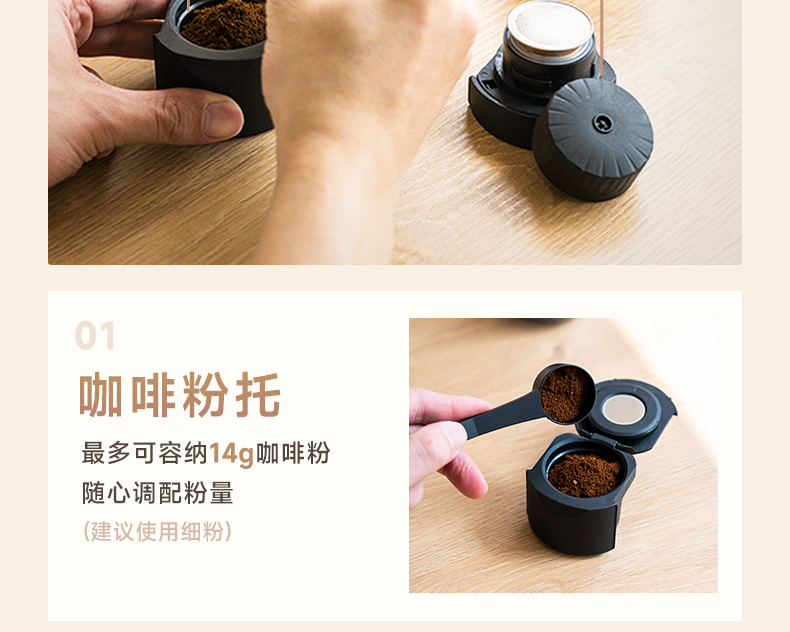 01

咖啡粉托

最多可容纳14g咖啡粉
随心调配粉量

(建议使用细粉)