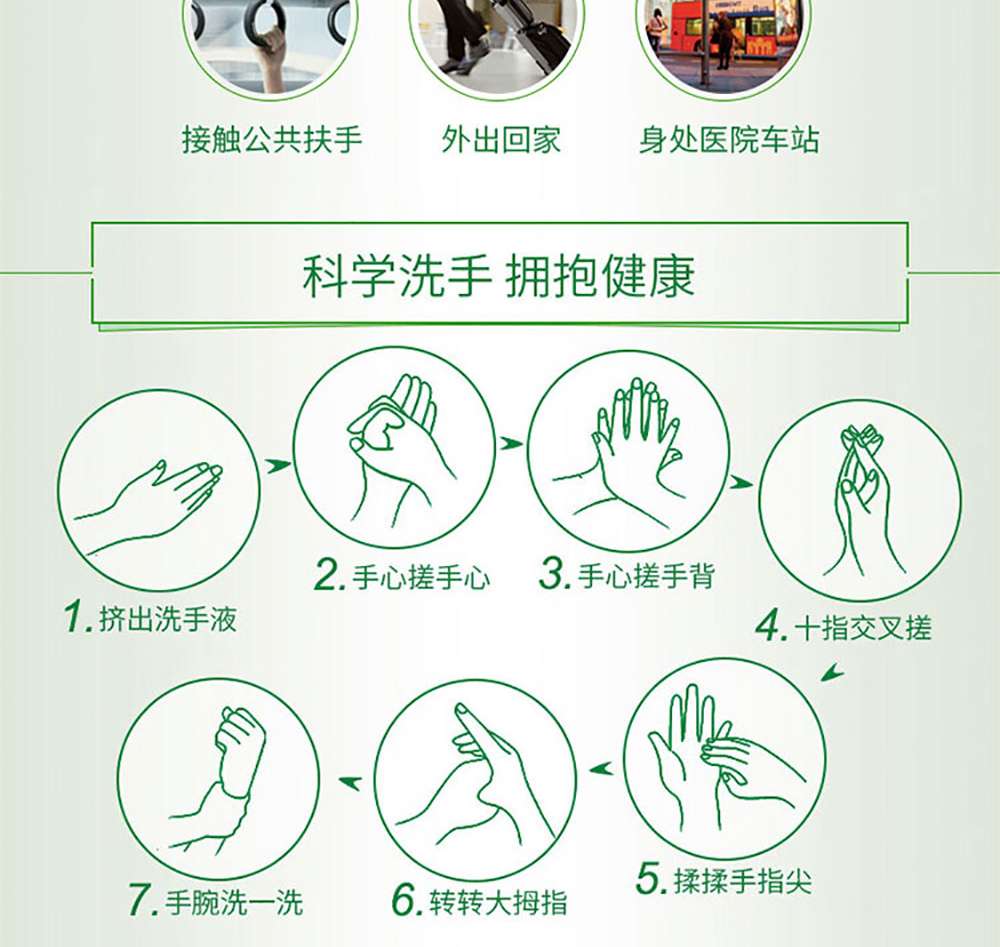 接触公共扶手

外出回家

身处医院车站

科学洗手 拥抱健康

1. 挤出洗手液

2. 手心搓手心

3. 手心搓手背

4. 十指交叉搓

5. 揉揉手指尖

6. 转转大拇指

7. 手腕洗一洗