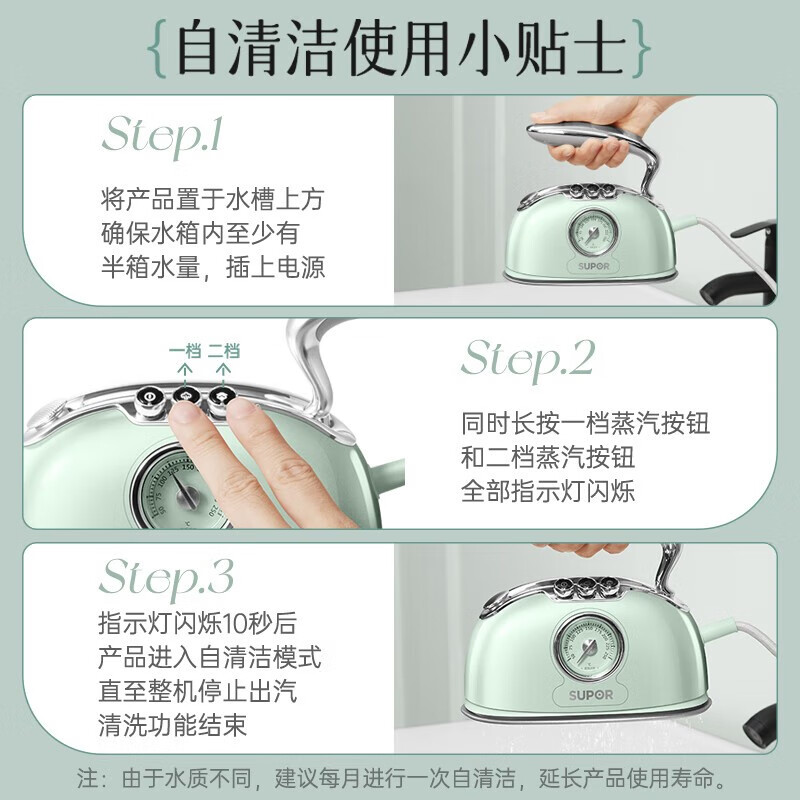 {自清洁使用小贴士}

Step.1

将产品置于水槽上方
确保水箱内至少有
半箱水量，插上电源

SUPOR

一档 二档

Step.2

同时长按一档蒸汽按钮
和二档蒸汽按钮
全部指示灯闪烁

Step.3

指示灯闪烁10秒后
产品进入自清洁模式
直至整机停止出汽
清洗功能结束

SUPOR

注：由于水质不同，建议每月进行一次自清洁，延长产品使用寿命。