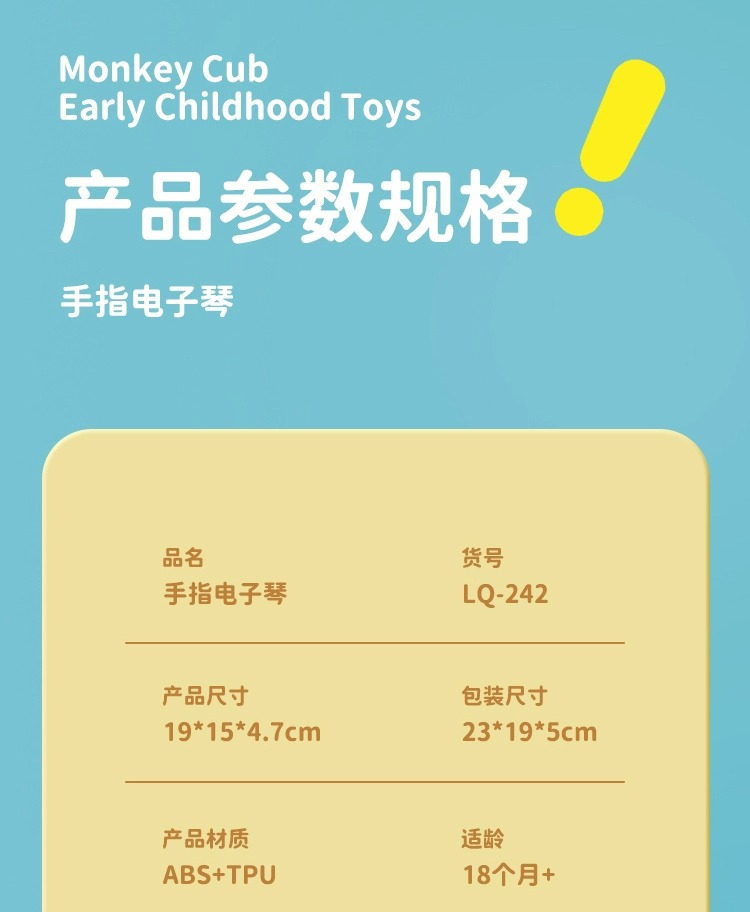 Monkey Cub
Early Childhood Toys

产品参数规格

手指电子琴

品名
手指电子琴

货号
LQ-242

产品尺寸
19*15*4.7cm

包装尺寸
23*19*5cm

产品材质
ABS+TPU

适龄
18个月+