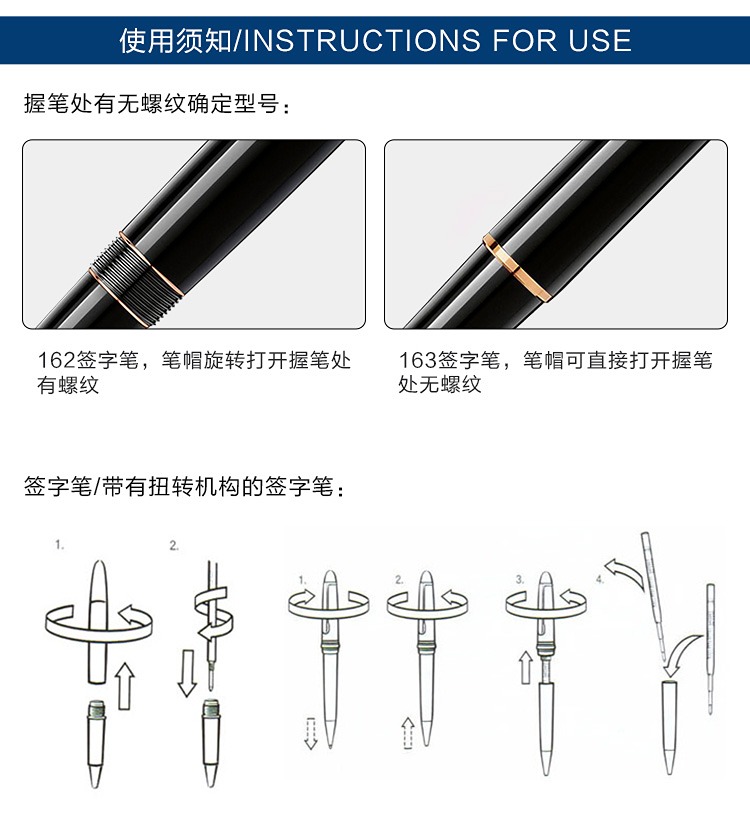 使用须知/INSTRUCTIONS FOR USE

握笔处有无螺纹确定型号：

162签字笔，笔帽旋转打开握笔处有螺纹

163签字笔，笔帽可直接打开握笔处无螺纹

签字笔/带有扭转机构的签字笔：

1.

2.

1.

2.

3.

4.