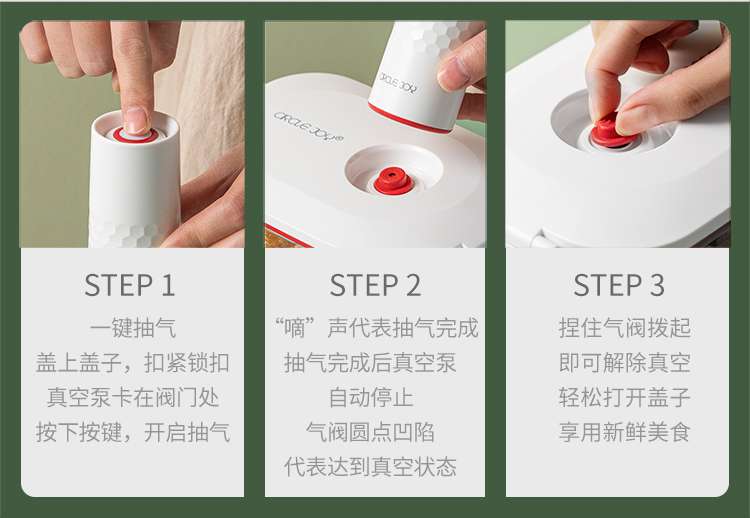 CIRCLE JOY

CIRCLE JOY®

STEP 1
一键抽气
盖上盖子，扣紧锁扣
真空泵卡在阀门处
按下按键，开启抽气

STEP 2
“嘀”声代表抽气完成
抽气完成后真空泵
自动停止
气阀圆点凹陷
代表达到真空状态

STEP 3
捏住气阀拨起
即可解除真空
轻松打开盖子
享用新鲜美食