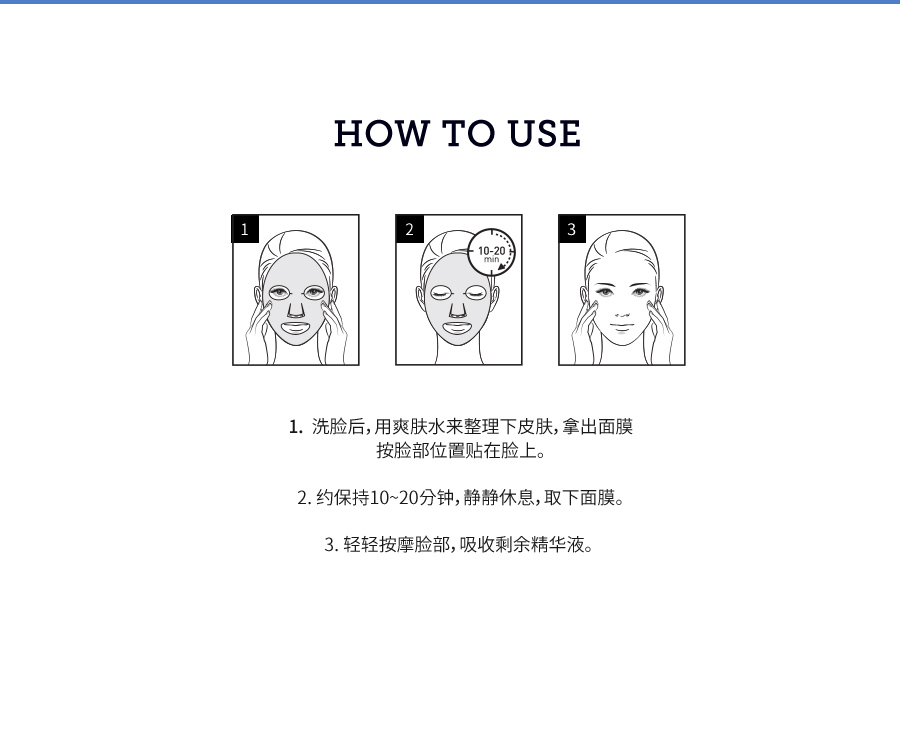 HOW TO USE

1

2

10-20 min

3

1. 洗脸后,用爽肤水来整理下皮肤,拿出面膜按脸部位置贴在脸上。

2. 约保持10~20分钟,静静休息,取下面膜。

3. 轻轻按摩脸部,吸收剩余精华液。