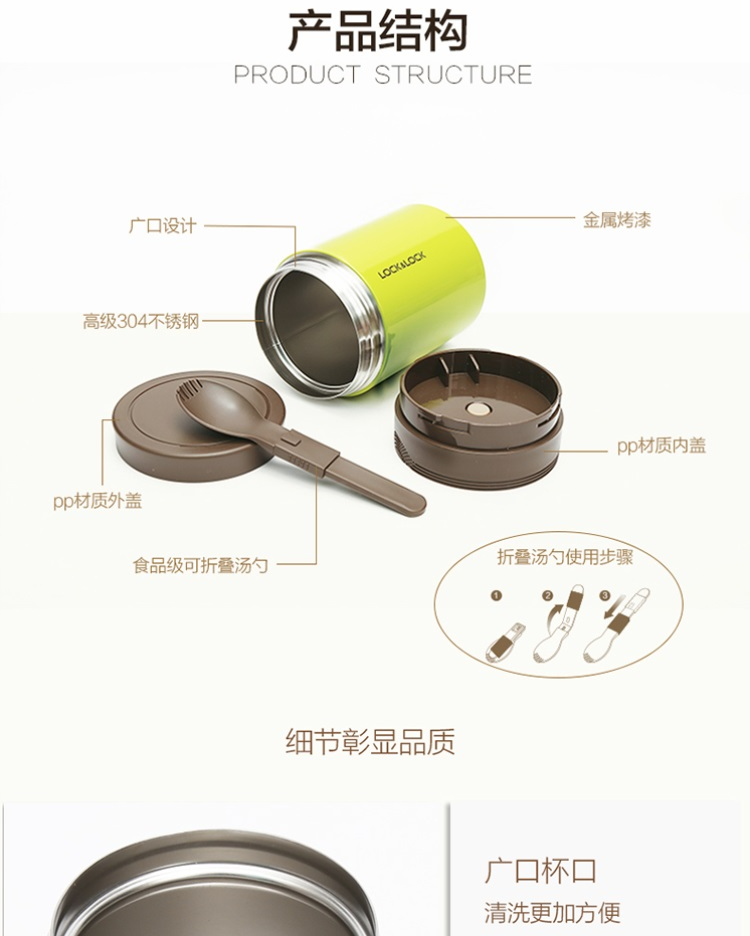 产品结构
PRODUCT STRUCTURE

广口设计

金属烤漆

LOCK&LOCK

高级304不锈钢

pp材质内盖

pp材质外盖

食品级可折叠汤勺

折叠汤勺使用步骤
1
2
3

细节彰显品质

广口杯口
清洗更加方便