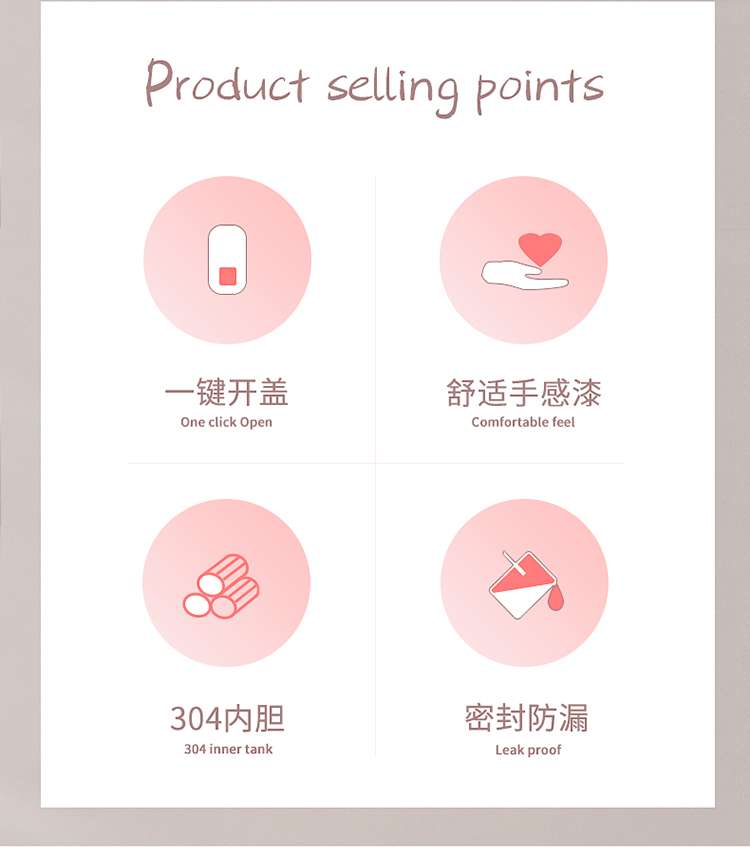 Product selling points

一键开盖
One click Open

舒适手感漆
Comfortable feel

304内胆
304 inner tank

密封防漏
Leak proof