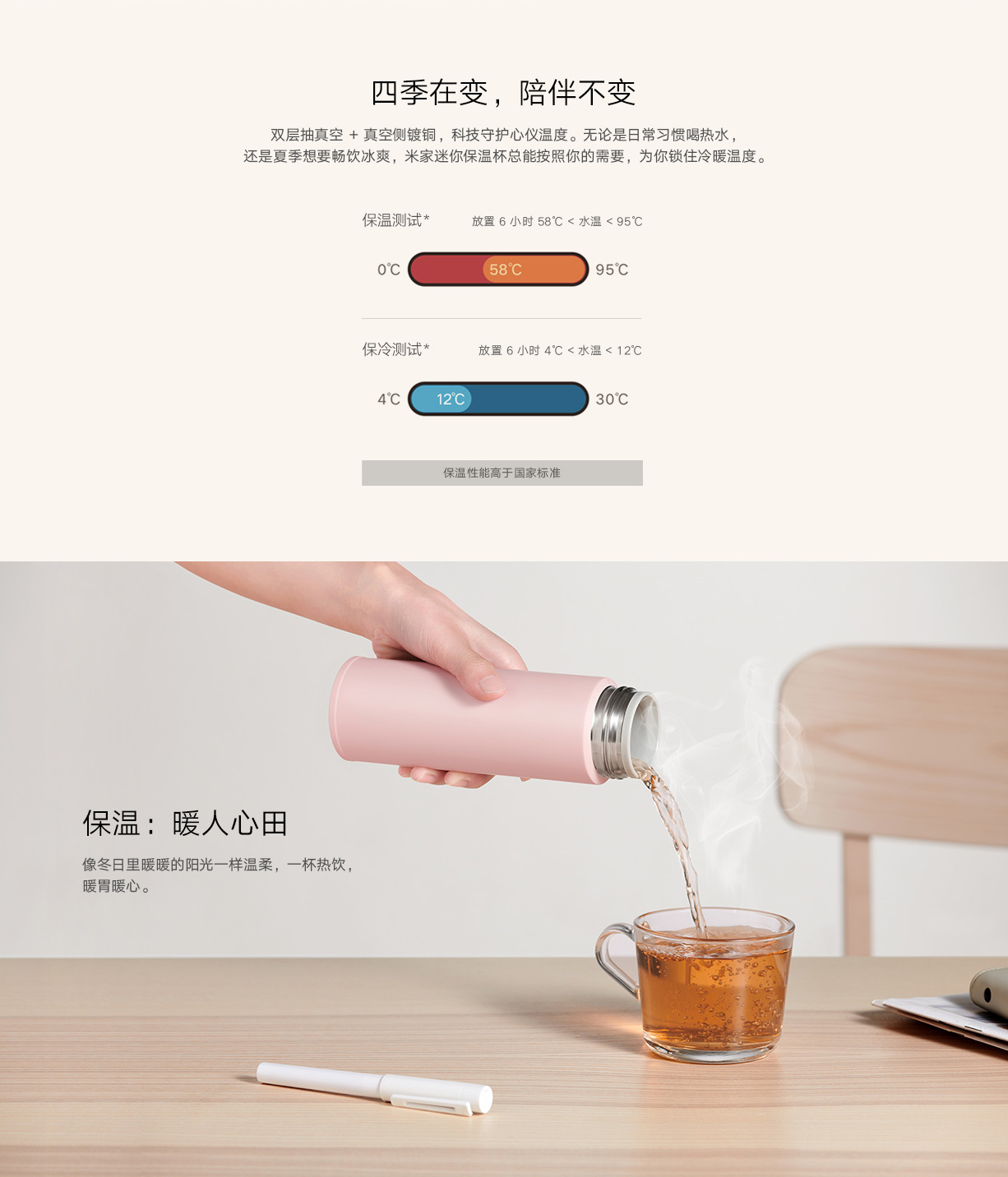 四季在变，陪伴不变

双层抽真空 + 真空侧镀铜，科技守护心仪温度。无论是日常习惯喝热水，还是夏季想要畅饮冰爽，米家迷你保温杯总能按照你的需要，为你锁住冷暖温度。

保温测试*　放置 6 小时 58℃ < 水温 < 95℃

0℃　58℃　95℃

保冷测试*　放置 6 小时 4℃ < 水温 < 12℃

4℃　12℃　30℃

保温性能高于国家标准

保温：暖人心田

像冬日里暖暖的阳光一样温柔，一杯热饮，暖胃暖心。