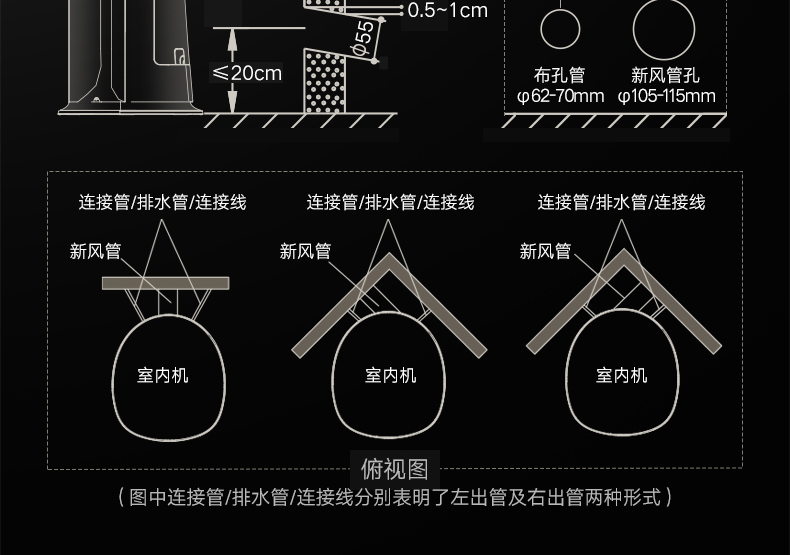 0.5~1cm

φ55

≤20cm

布孔管
φ62-70mm

新风管孔
φ105-115mm

连接管/排水管/连接线

新风管

室内机

连接管/排水管/连接线

新风管

室内机

连接管/排水管/连接线

新风管

室内机

俯视图

（图中连接管/排水管/连接线分别表明了左出管及右出管两种形式）