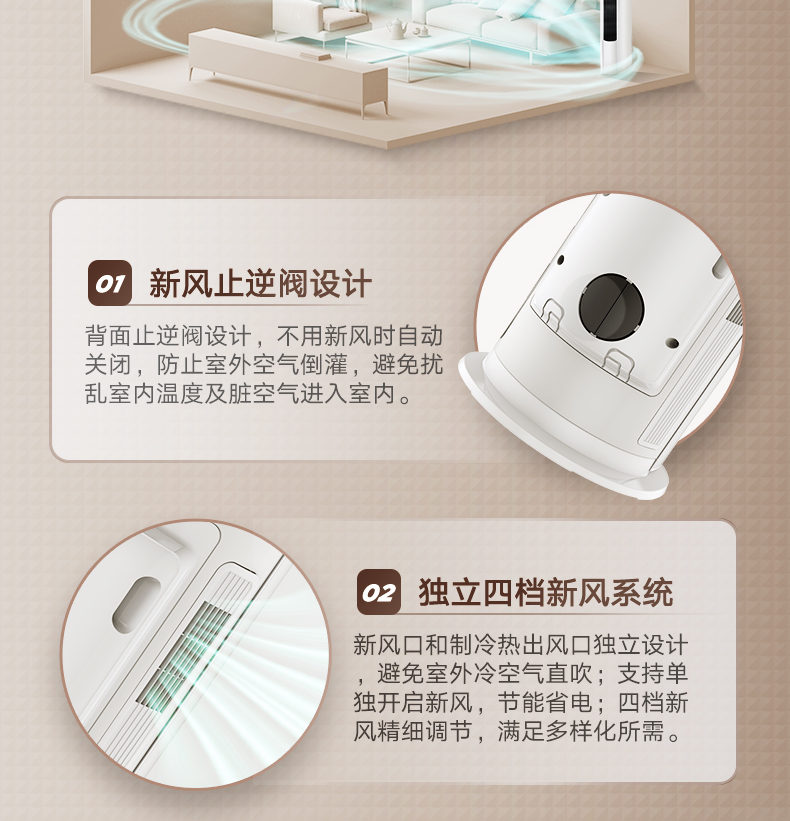 01 新风止逆阀设计

背面止逆阀设计，不用新风时自动关闭，防止室外空气倒灌，避免扰乱室内温度及脏空气进入室内。

02 独立四档新风系统

新风口和制冷热出风口独立设计，避免室外冷空气直吹；支持单独开启新风，节能省电；四档新风精细调节，满足多样化所需。