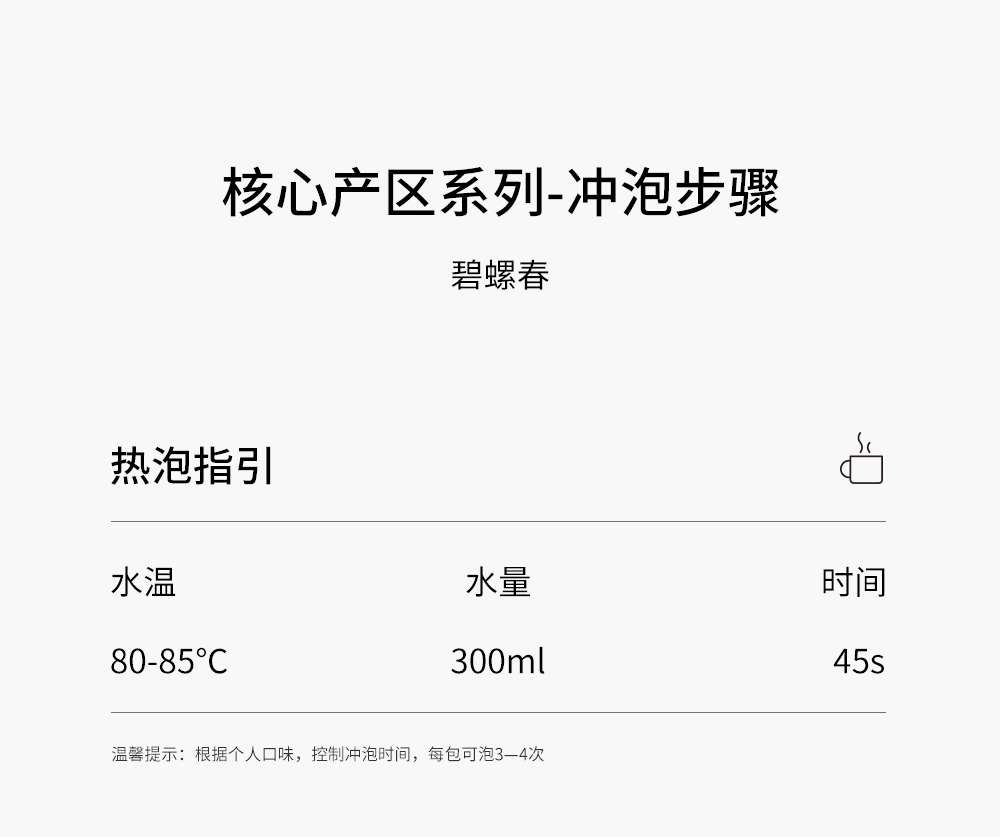 核心产区系列-冲泡步骤

碧螺春

热泡指引

| 水温 | 水量 | 时间 |
|---|---|---|
| 80-85°C | 300ml | 45s |

温馨提示：根据个人口味，控制冲泡时间，每包可泡3—4次