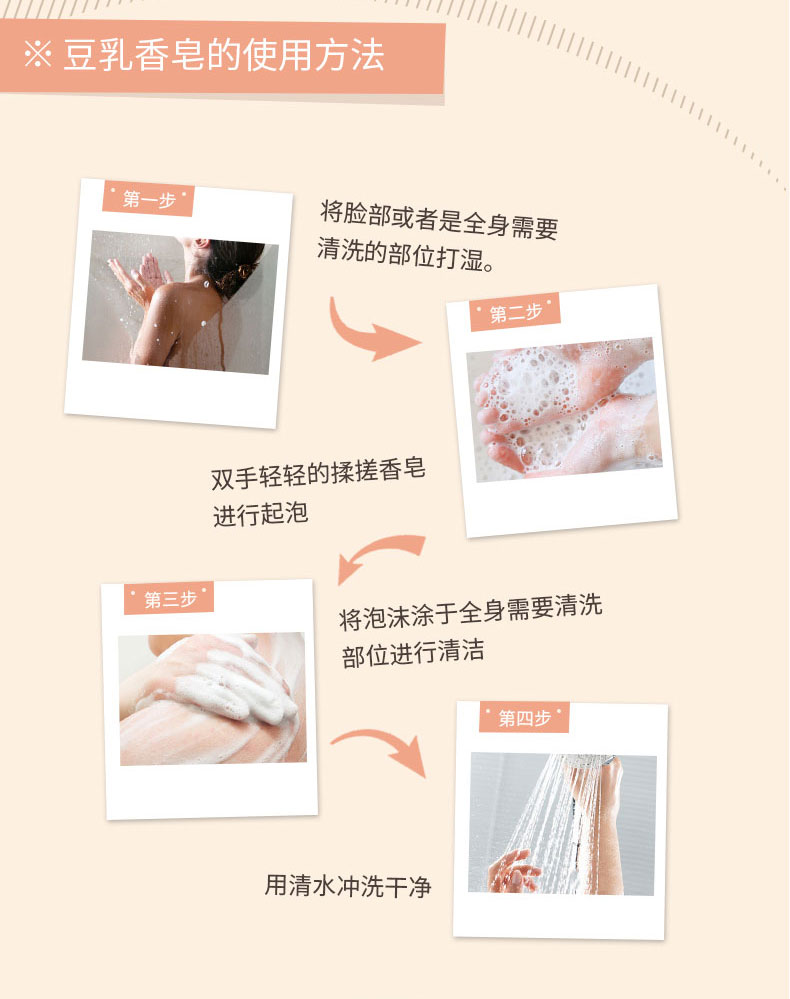 ※ 豆乳香皂的使用方法

第一步

将脸部或者是全身需要清洗的部位打湿。

第二步

双手轻轻的揉搓香皂进行起泡

第三步

将泡沫涂于全身需要清洗部位进行清洁

第四步

用清水冲洗干净