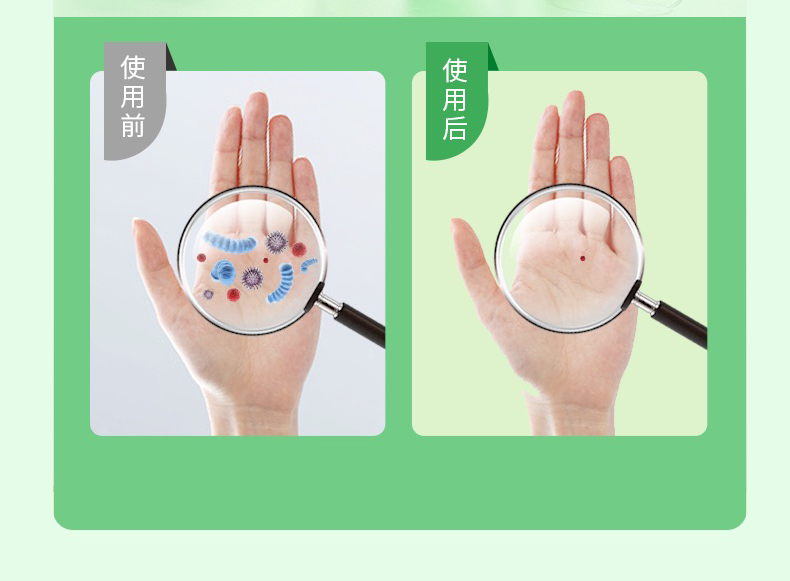 使用前

使用后