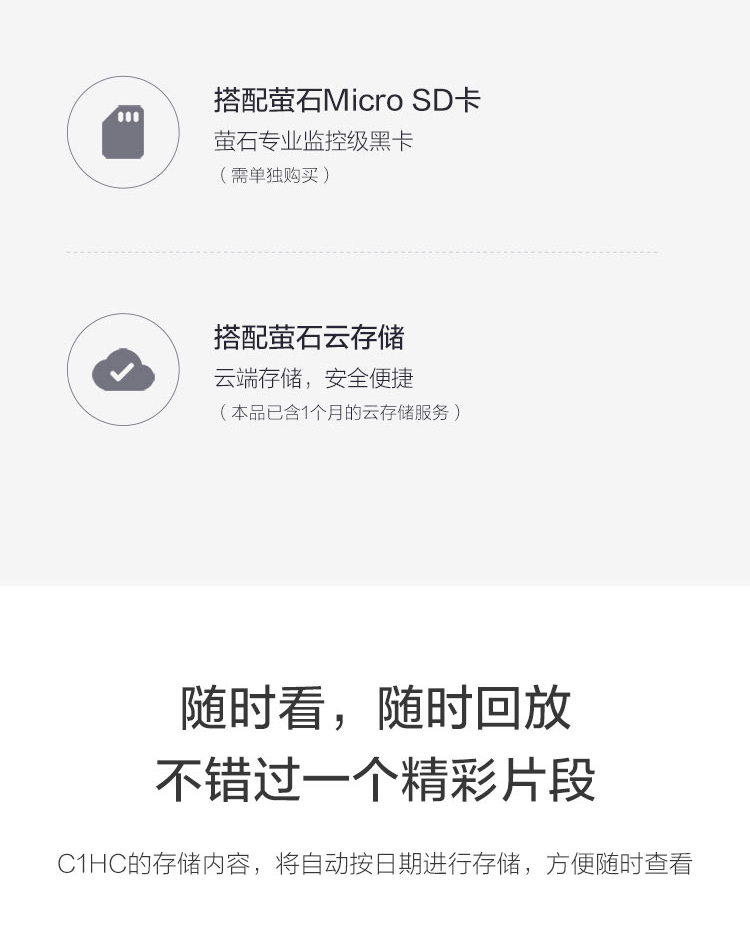 搭配萤石Micro SD卡

萤石专业监控级黑卡

（需单独购买）

搭配萤石云存储

云端存储，安全便捷

（本品已含1个月的云存储服务）

随时看，随时回放
不错过一个精彩片段

C1HC的存储内容，将自动按日期进行存储，方便随时查看