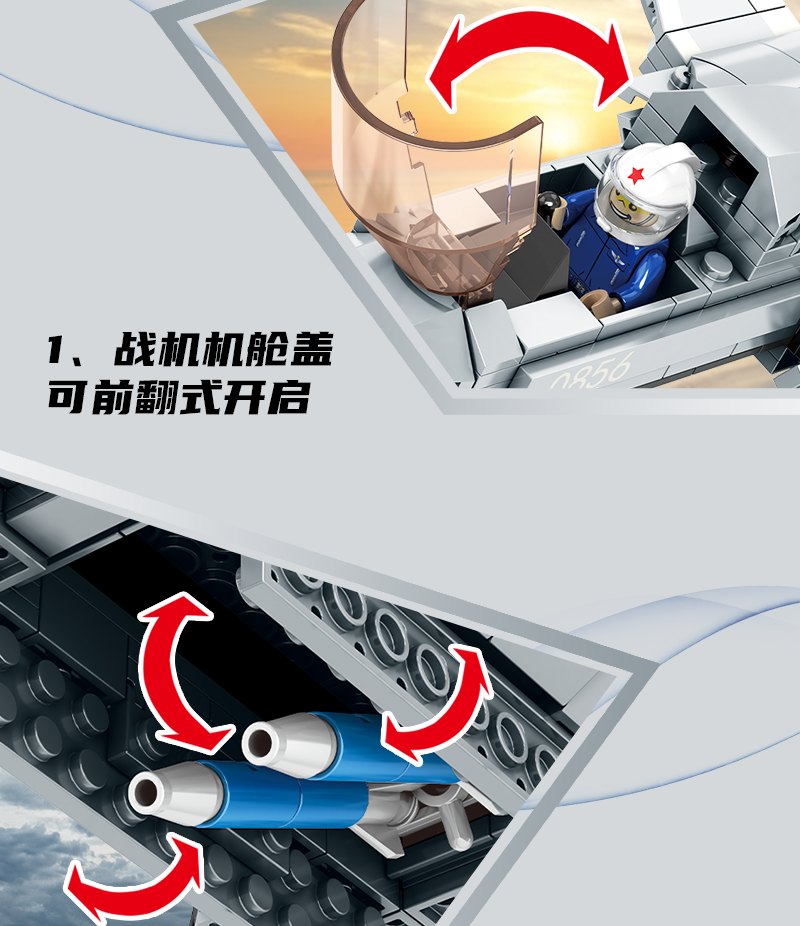 0856

1、战机机舱盖
可前翻式开启