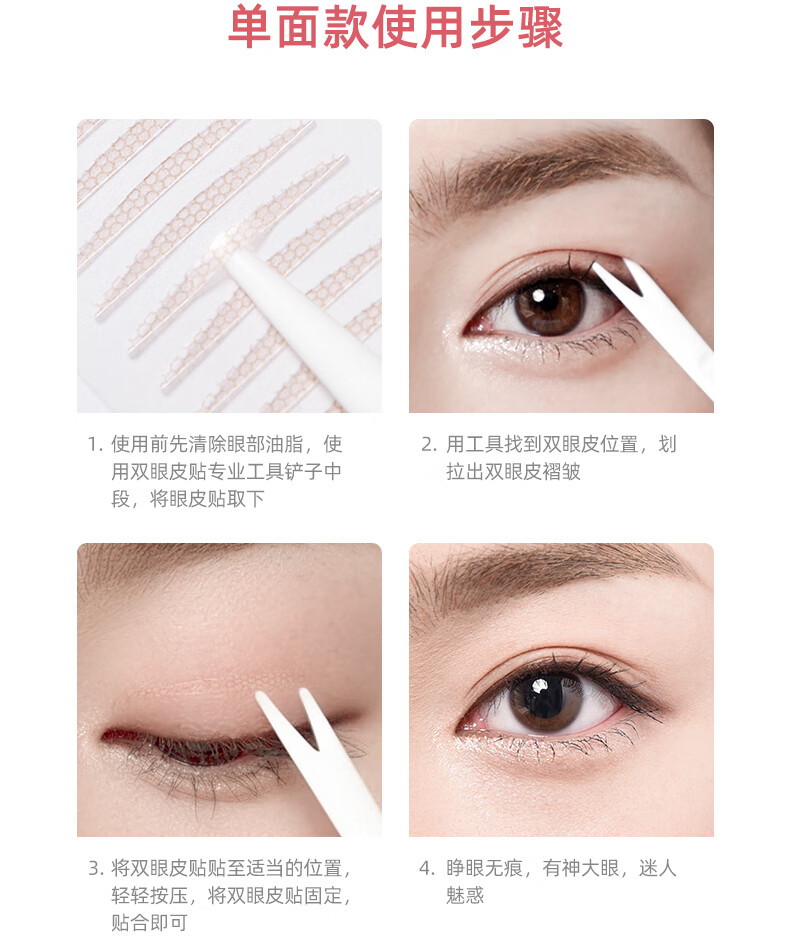 单面款使用步骤

1. 使用前先清除眼部油脂，使用双眼皮贴专业工具铲子中段，将眼皮贴取下

2. 用工具找到双眼皮位置，划拉出双眼皮褶皱

3. 将双眼皮贴贴至适当的位置，轻轻按压，将双眼皮贴固定，贴合即可

4. 睁眼无痕，有神大眼，迷人魅惑