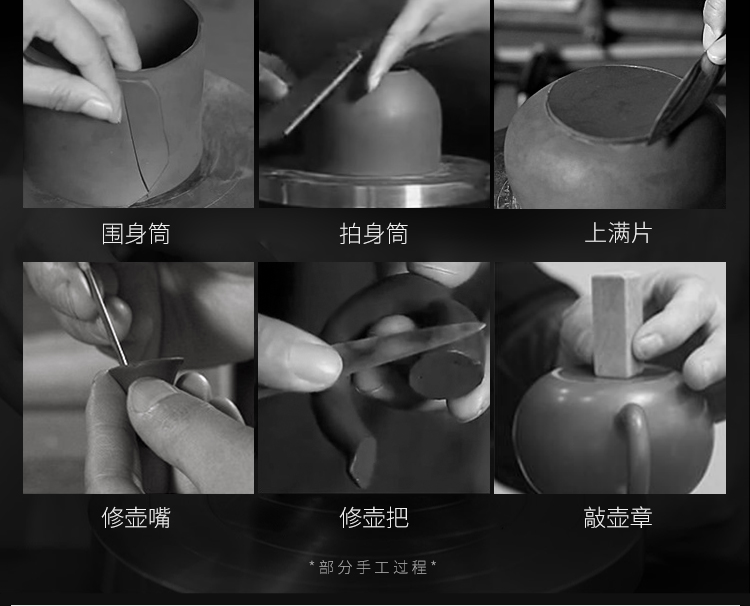 围身筒

拍身筒

上满片

修壶嘴

修壶把

敲壶章

*部分手工过程*