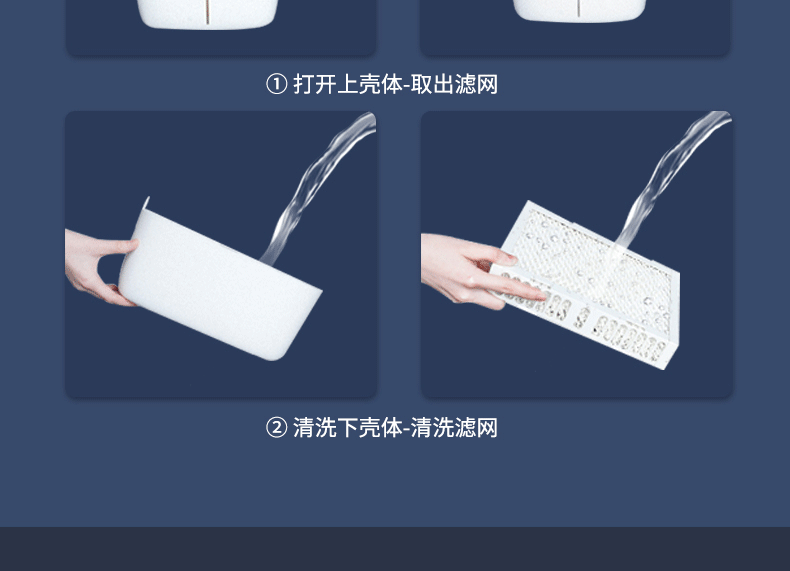 ① 打开上壳体-取出滤网

② 清洗下壳体-清洗滤网