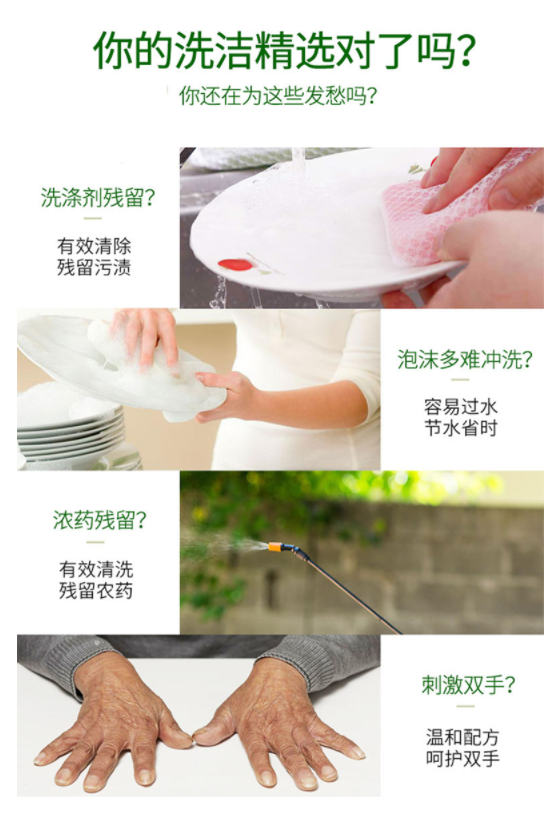 你的洗洁精选对了吗？

你还在为这些发愁吗？

洗涤剂残留？

有效清除
残留污渍

泡沫多难冲洗？

容易过水
节水省时

浓药残留？

有效清洗
残留农药

刺激双手？

温和配方
呵护双手