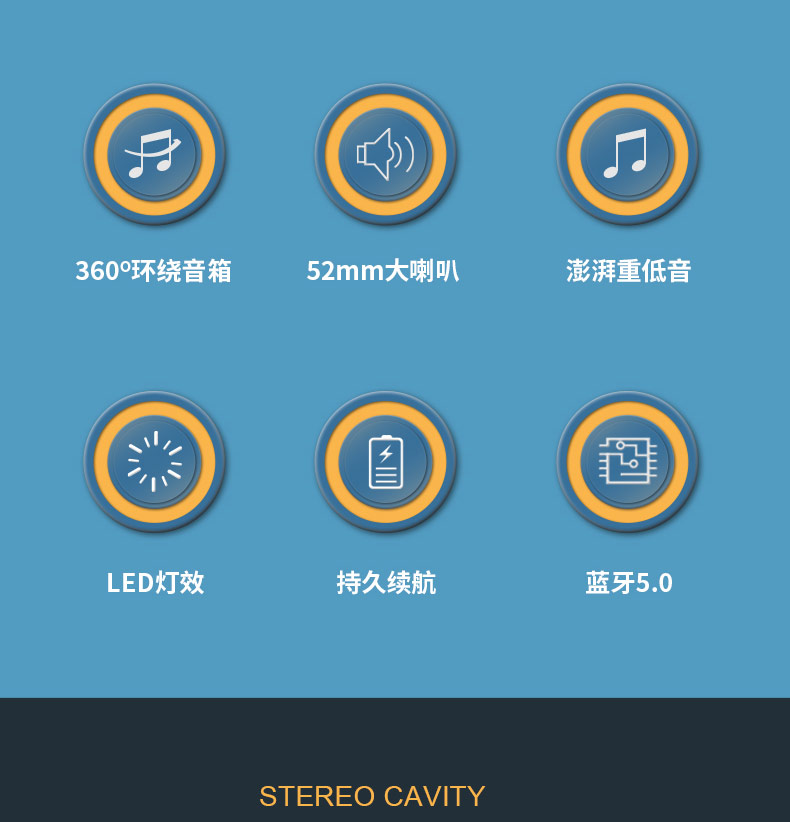 360°环绕音箱

52mm大喇叭

澎湃重低音

LED灯效

持久续航

蓝牙5.0

STEREO CAVITY