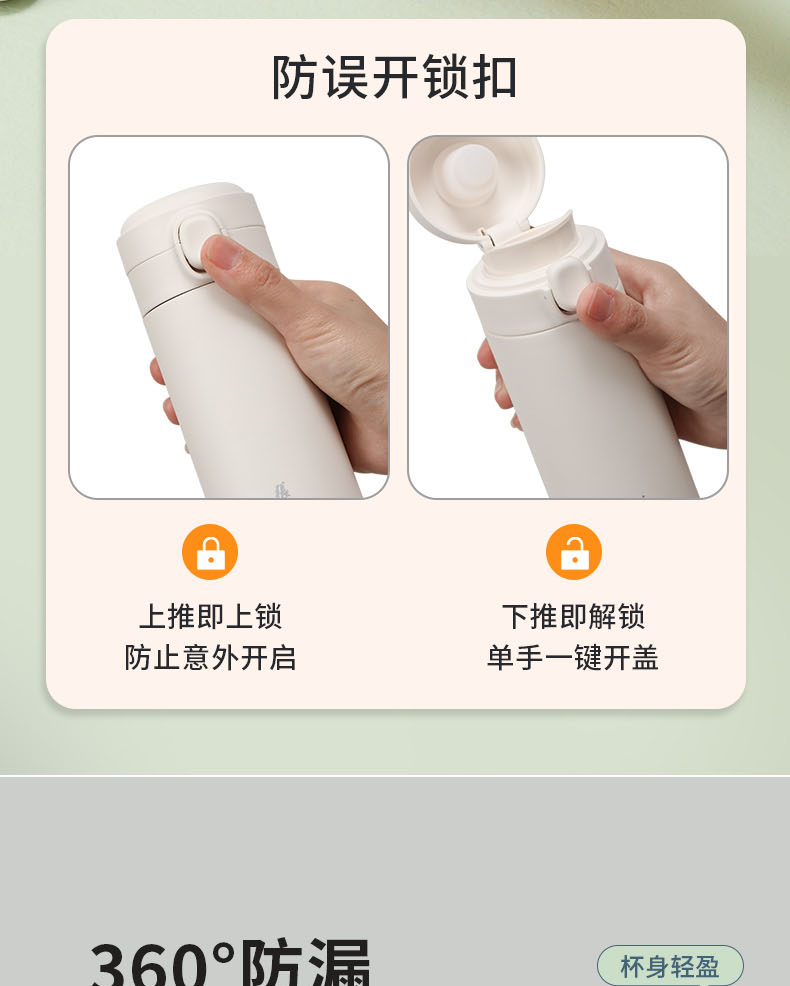 防误开锁扣

上推即上锁
防止意外开启

下推即解锁
单手一键开盖

360°防漏

杯身轻盈